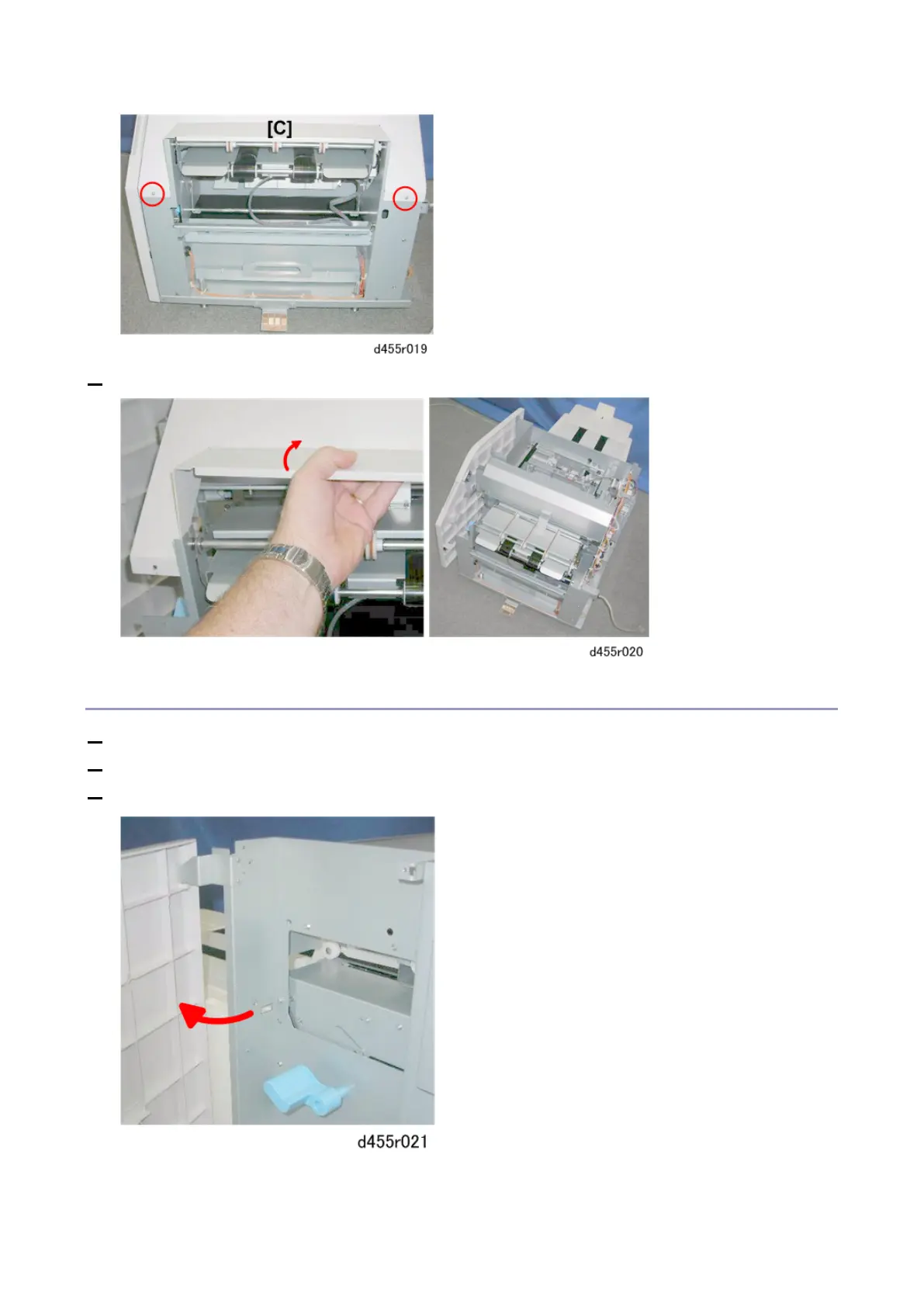 [C]

d455r019

d455r020

d455r021