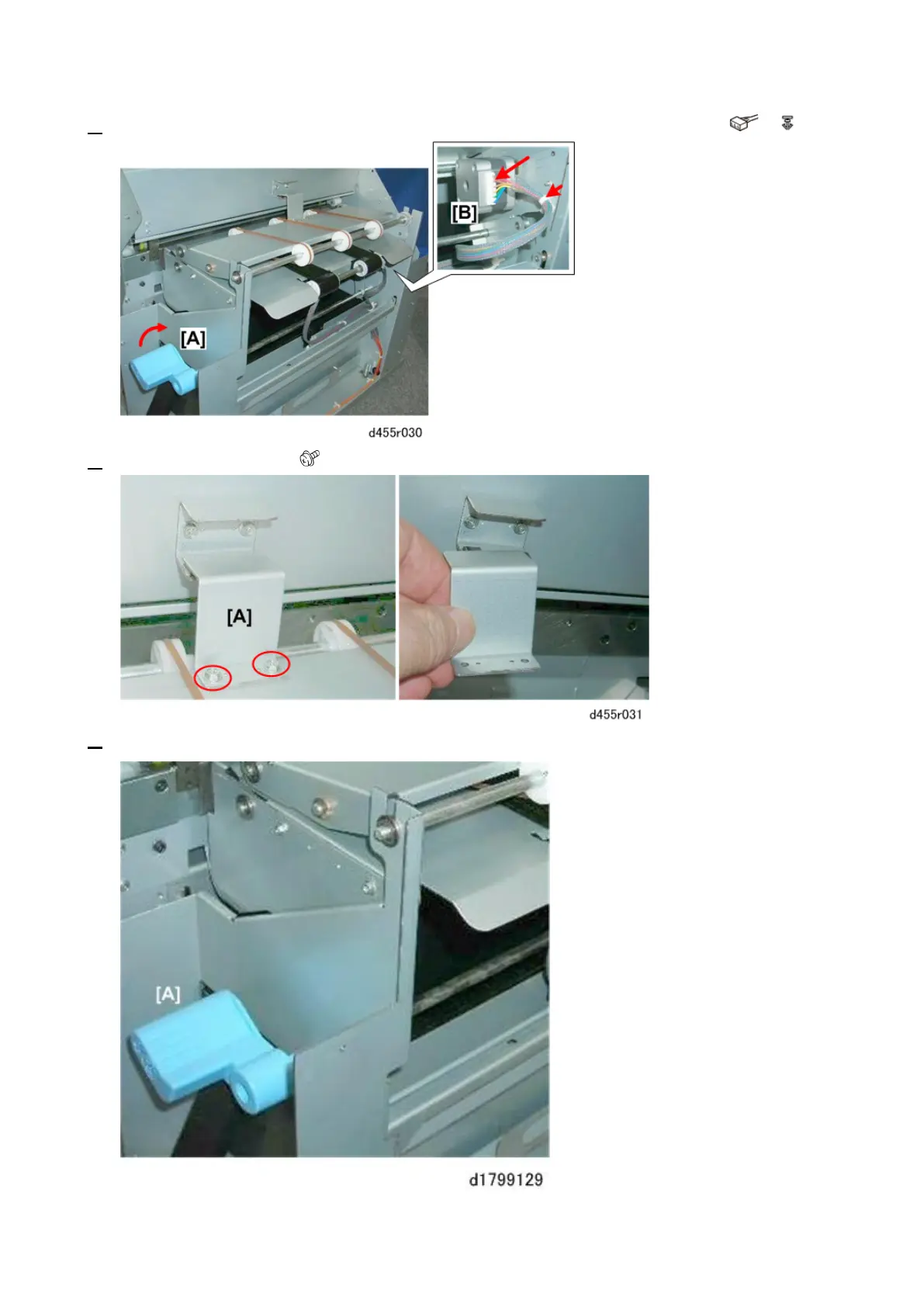 [B]

[A]

d455r030

[A]

d455r031

[A]

d1799129