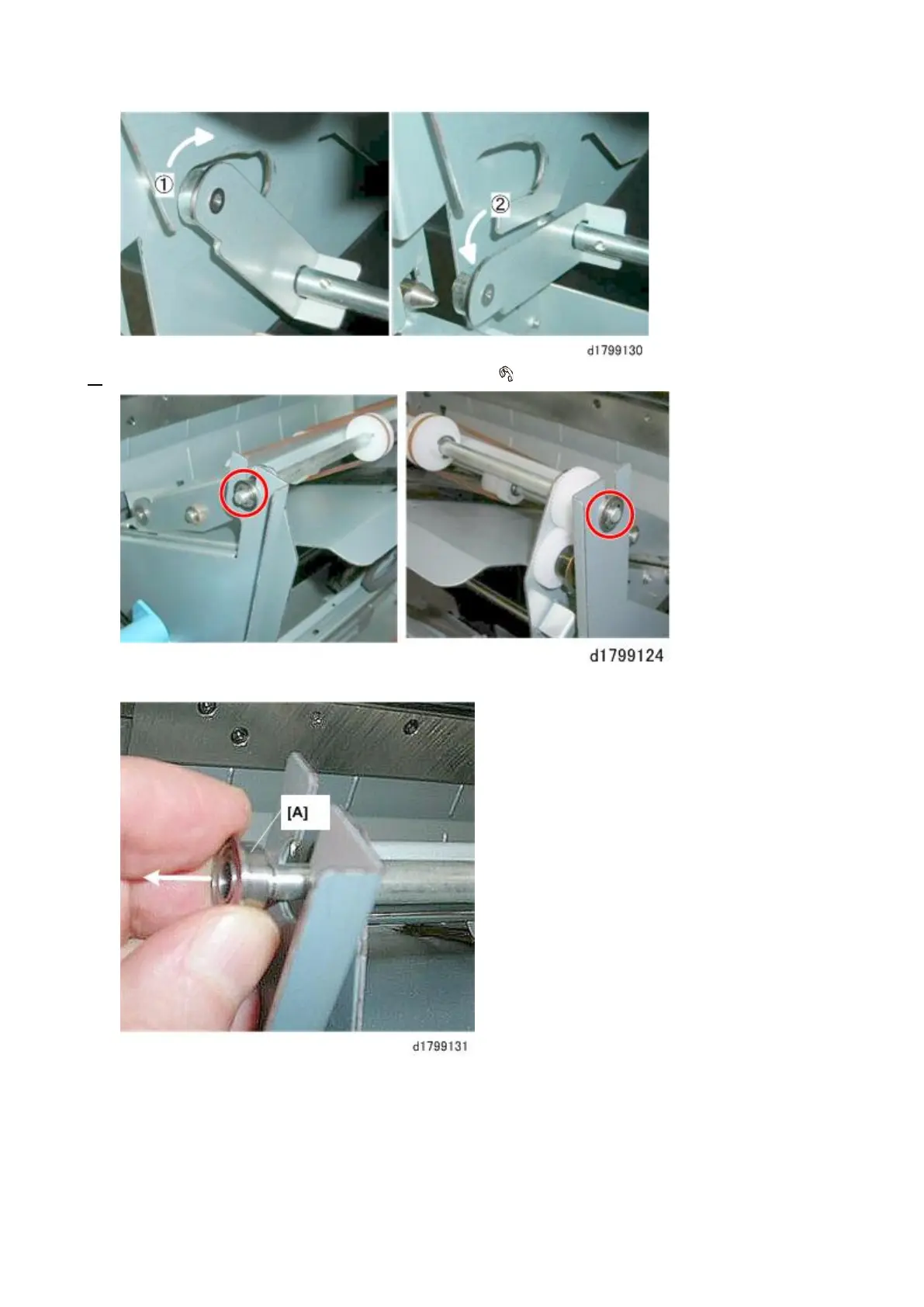 ①

②

d1799130

d1799124

[A]

d1799131