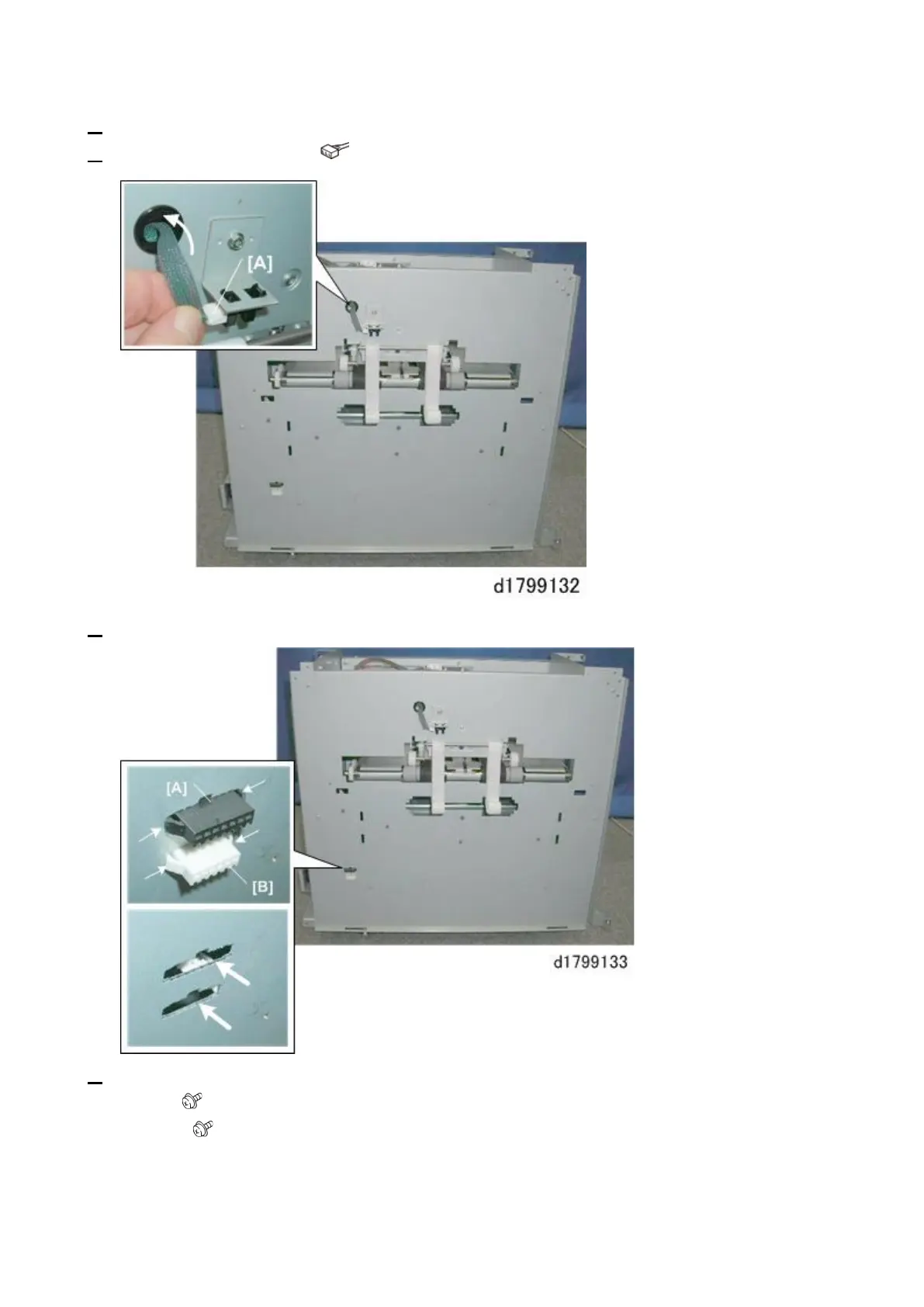 [A]

d1799132

[A]

[B]

d1799133