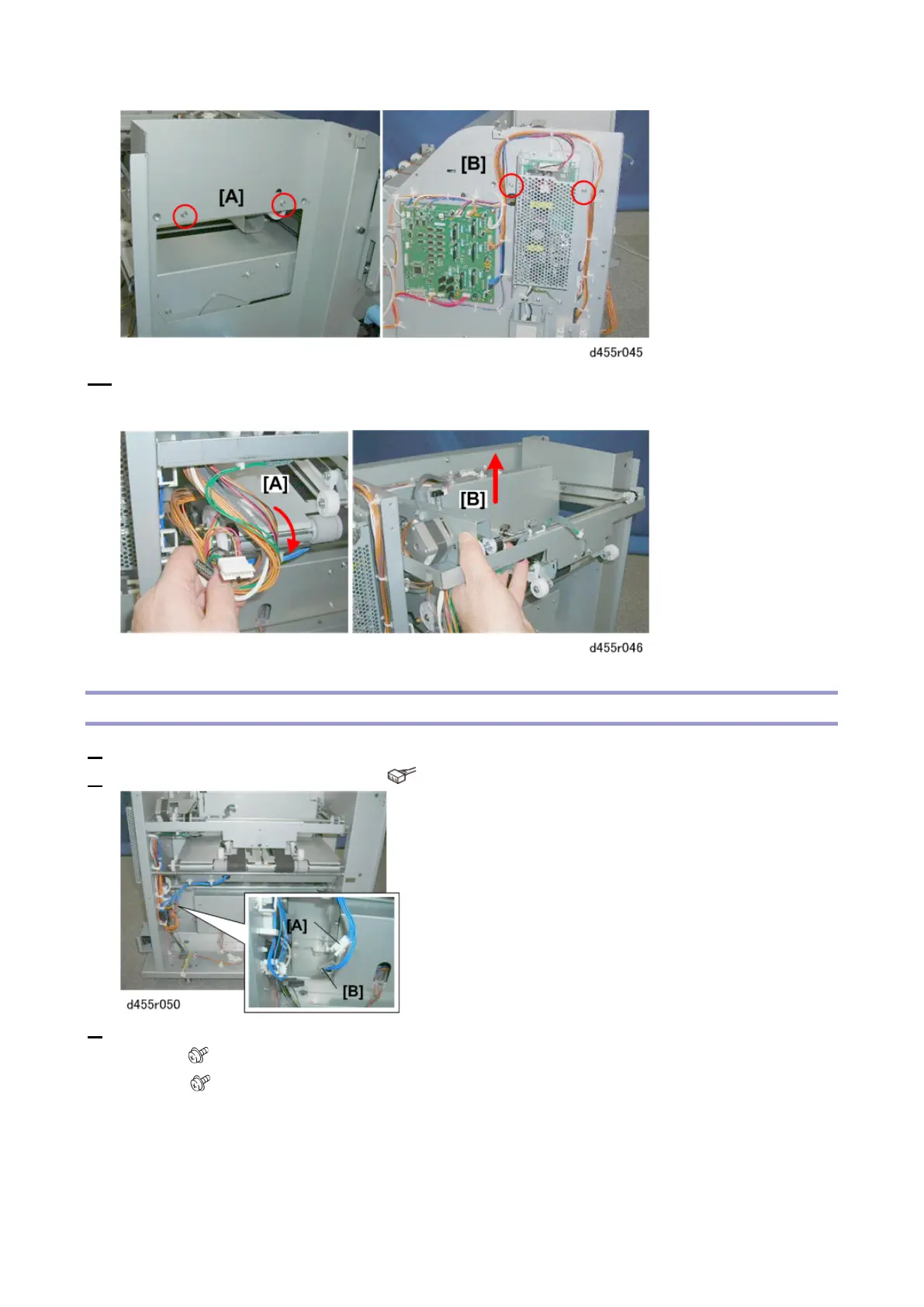 [A]

[B]

d455r045

[A]

[B]

d455r046

[A]

[B]

d455r050