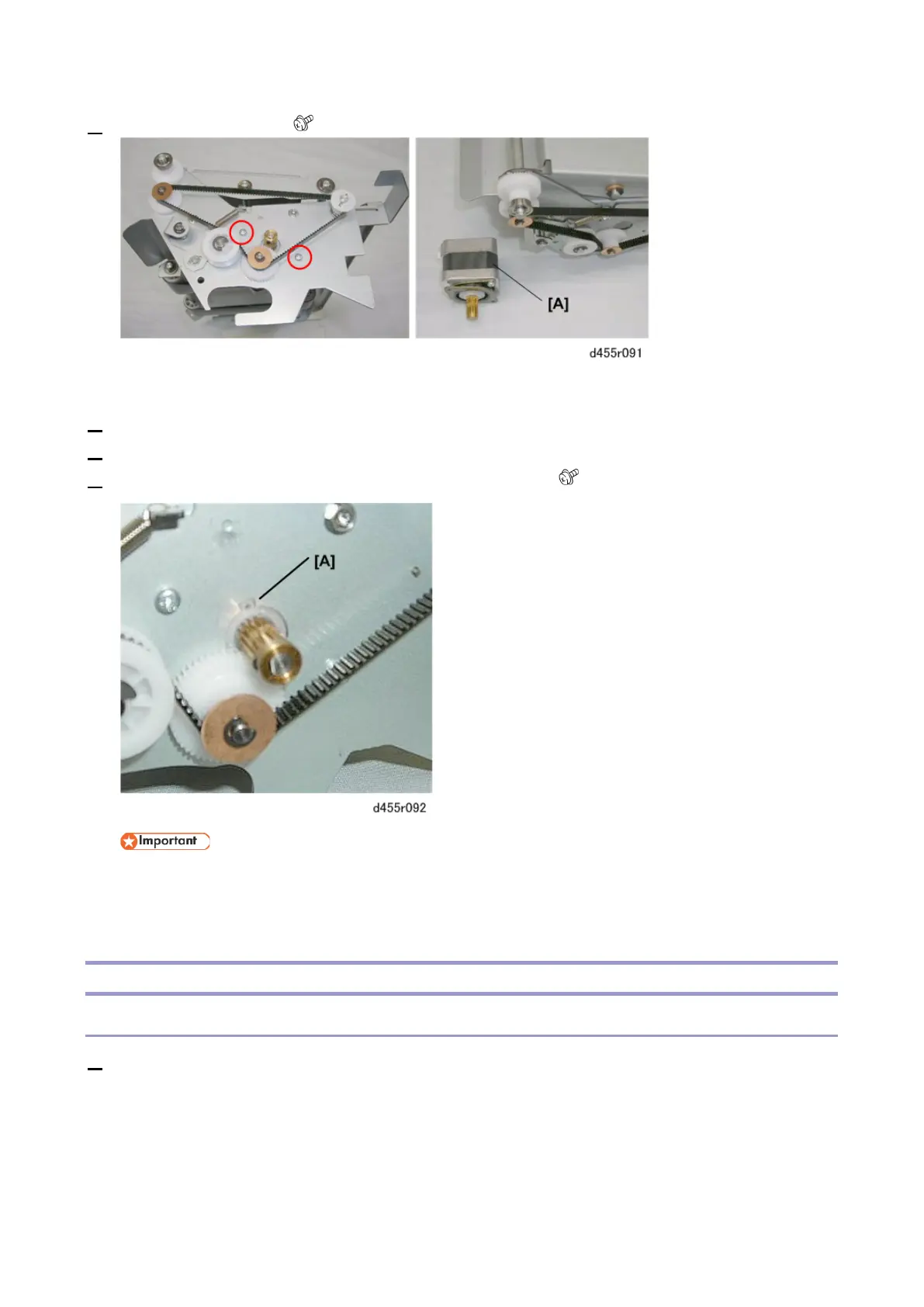 [A]

d455r091

[A]

d455r092

Important