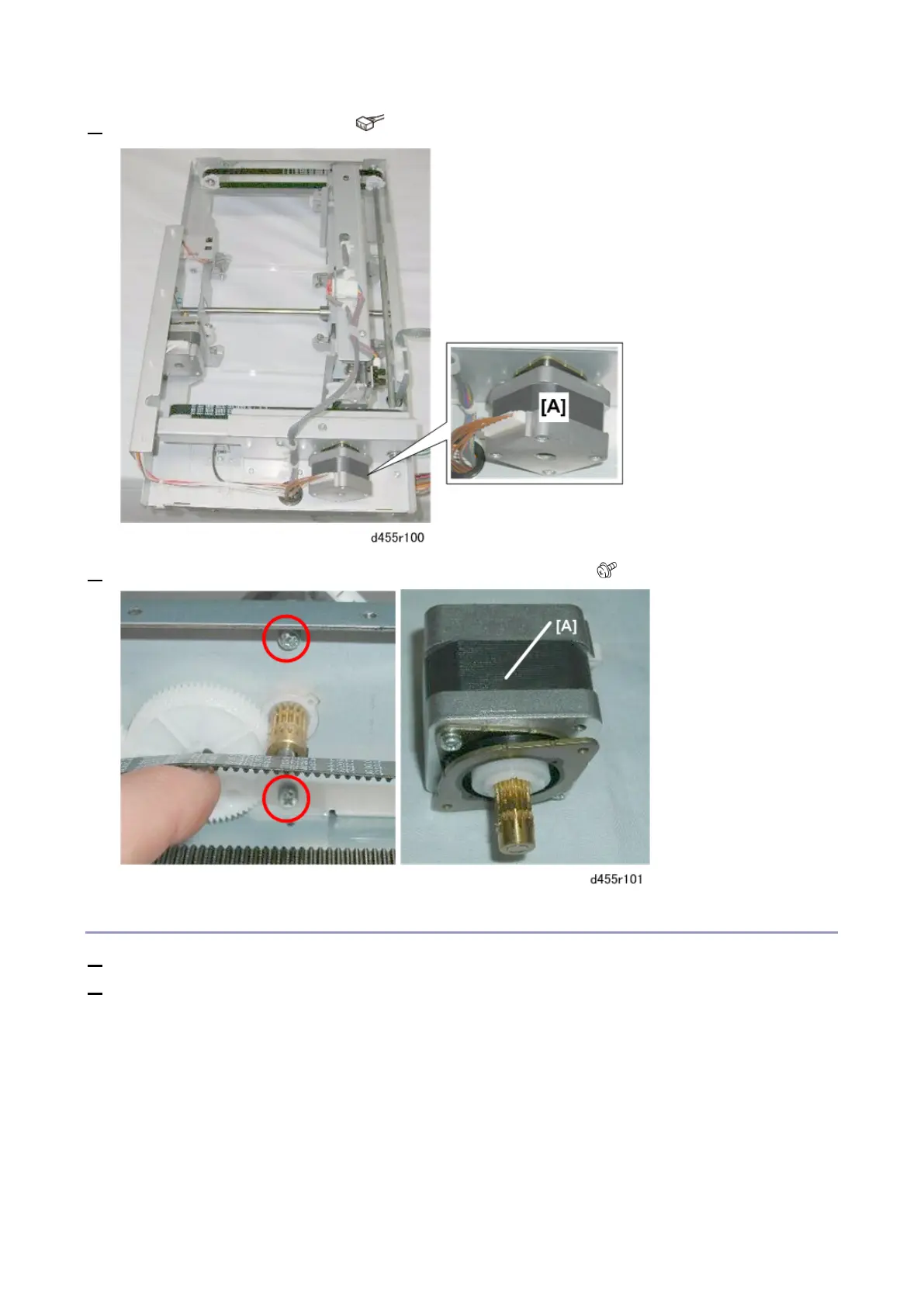 [A]

d455r100

[A]

d455r101