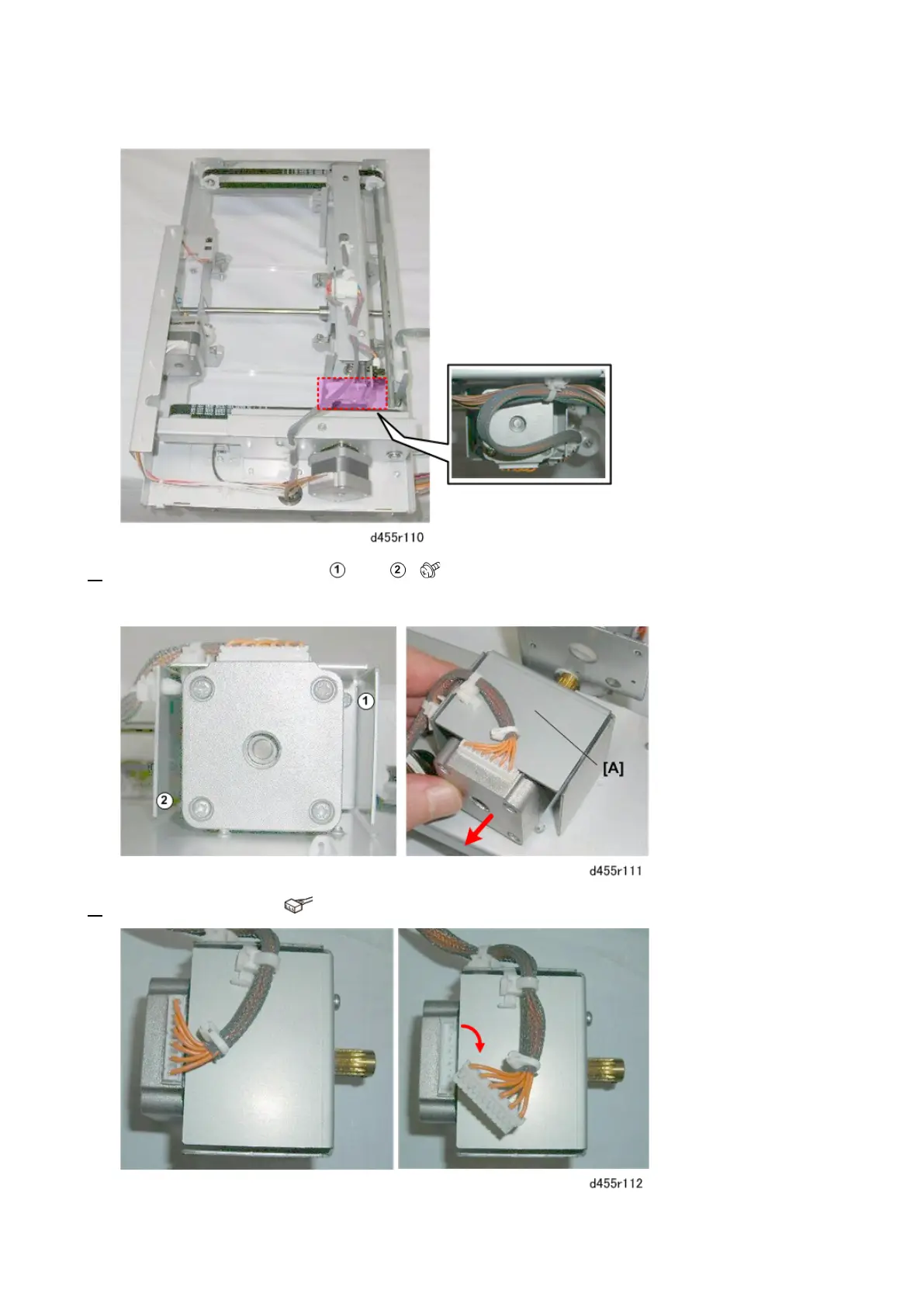 d455r110

①  ②

①

②

[A]

d455r111

d455r112