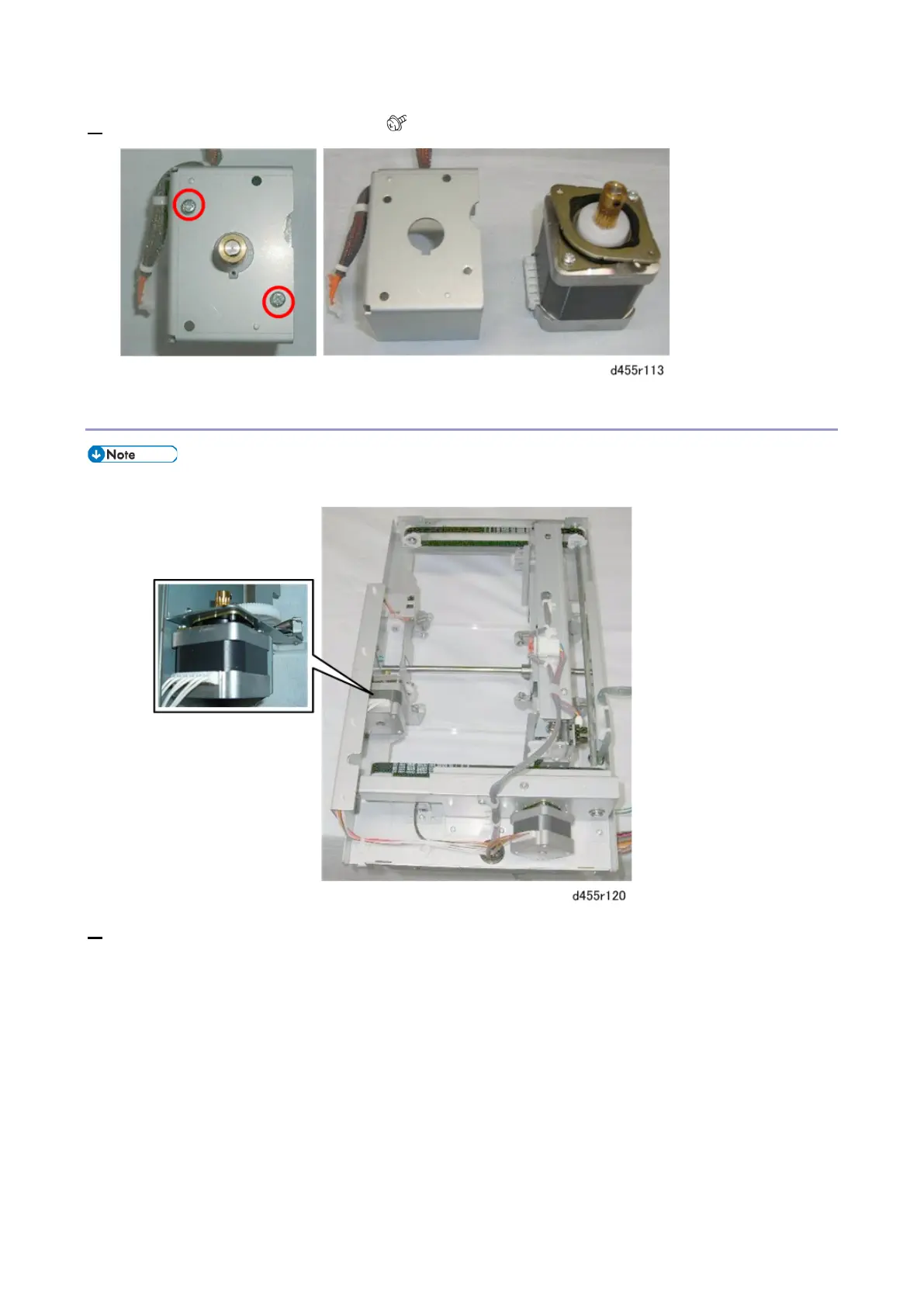 d455r113

Note

d455r120