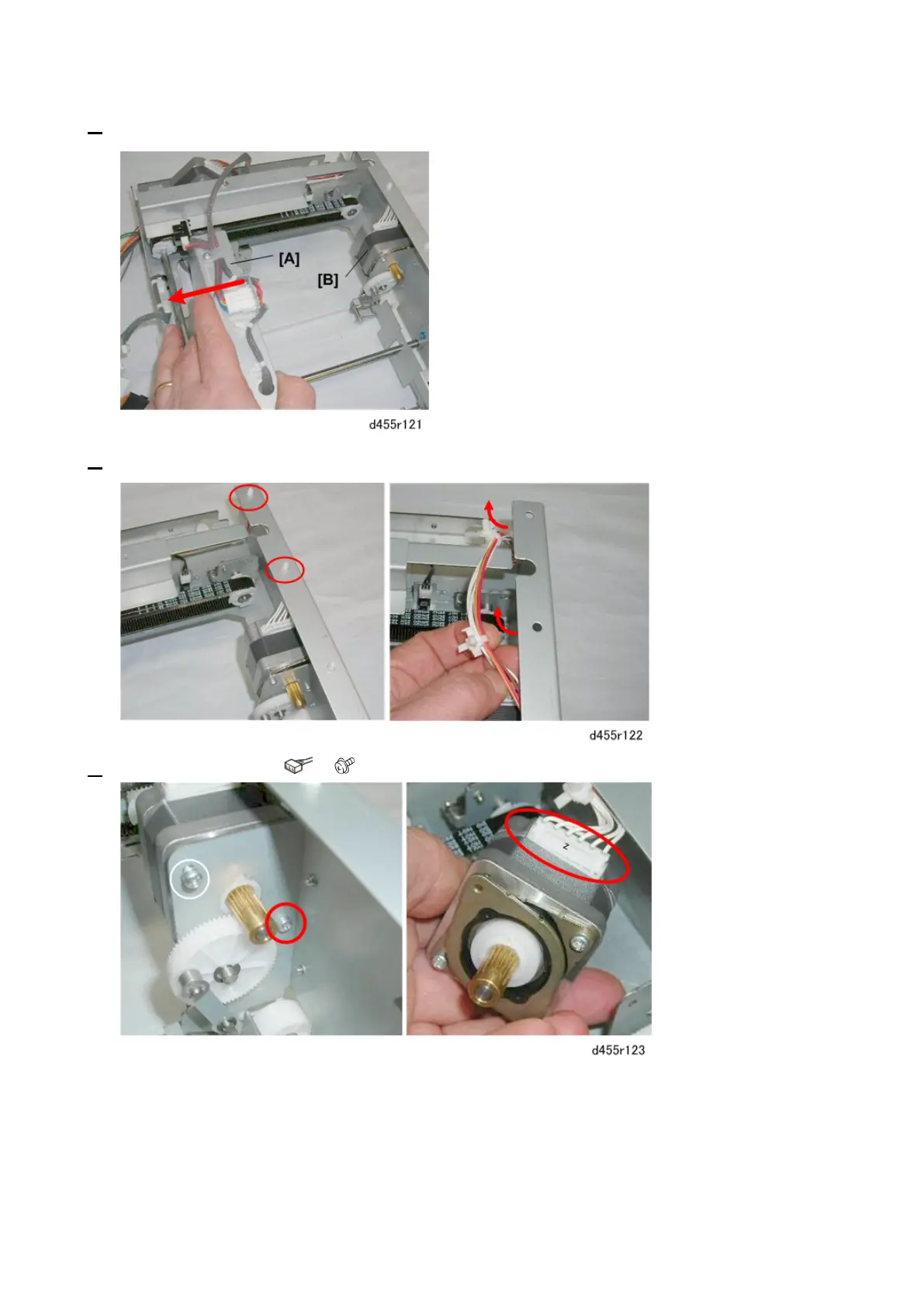 [A]

[B]

d455r121

d455r122

Z

d455r123