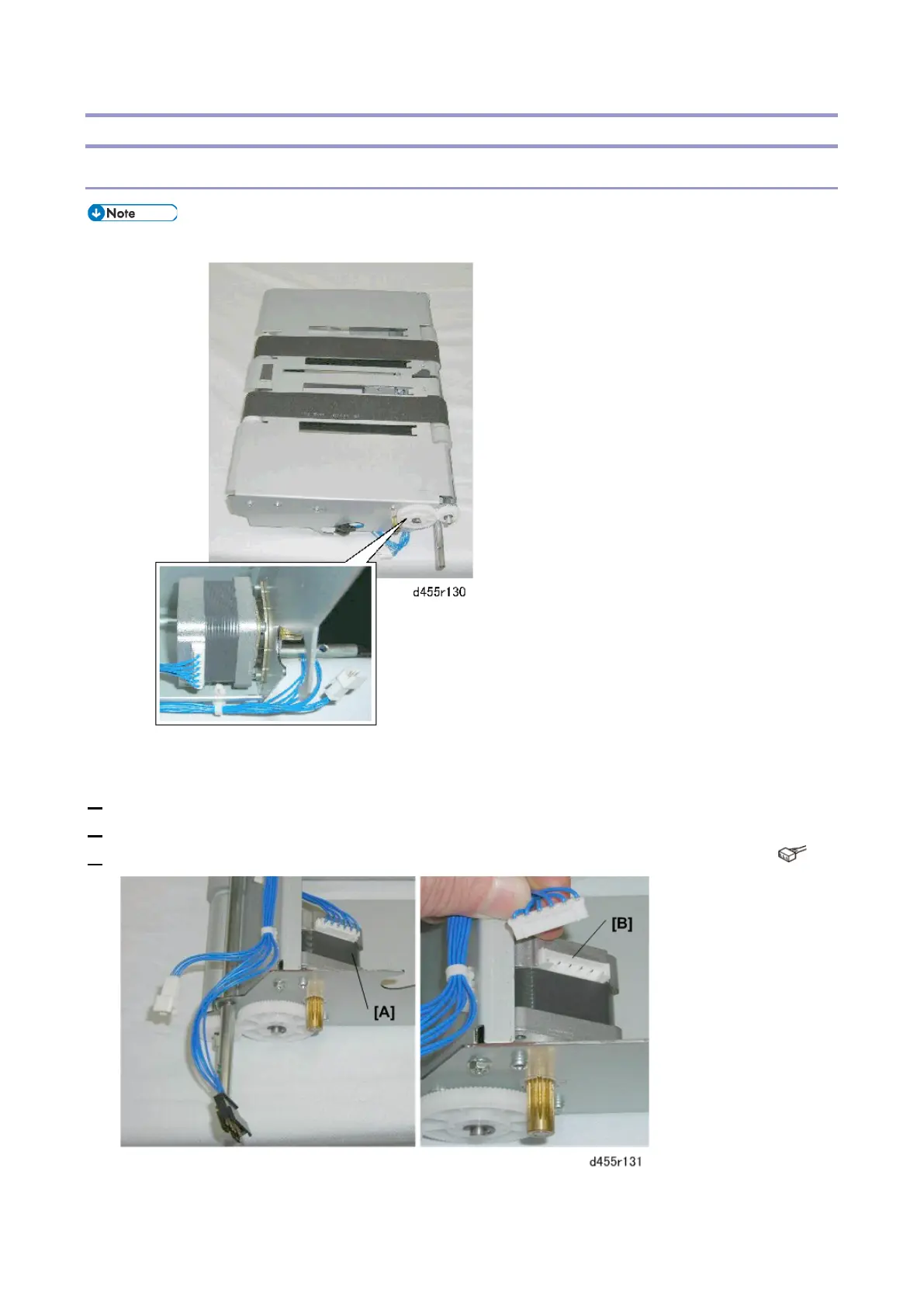 Note

d455r130

[A]

[B]

d455r131