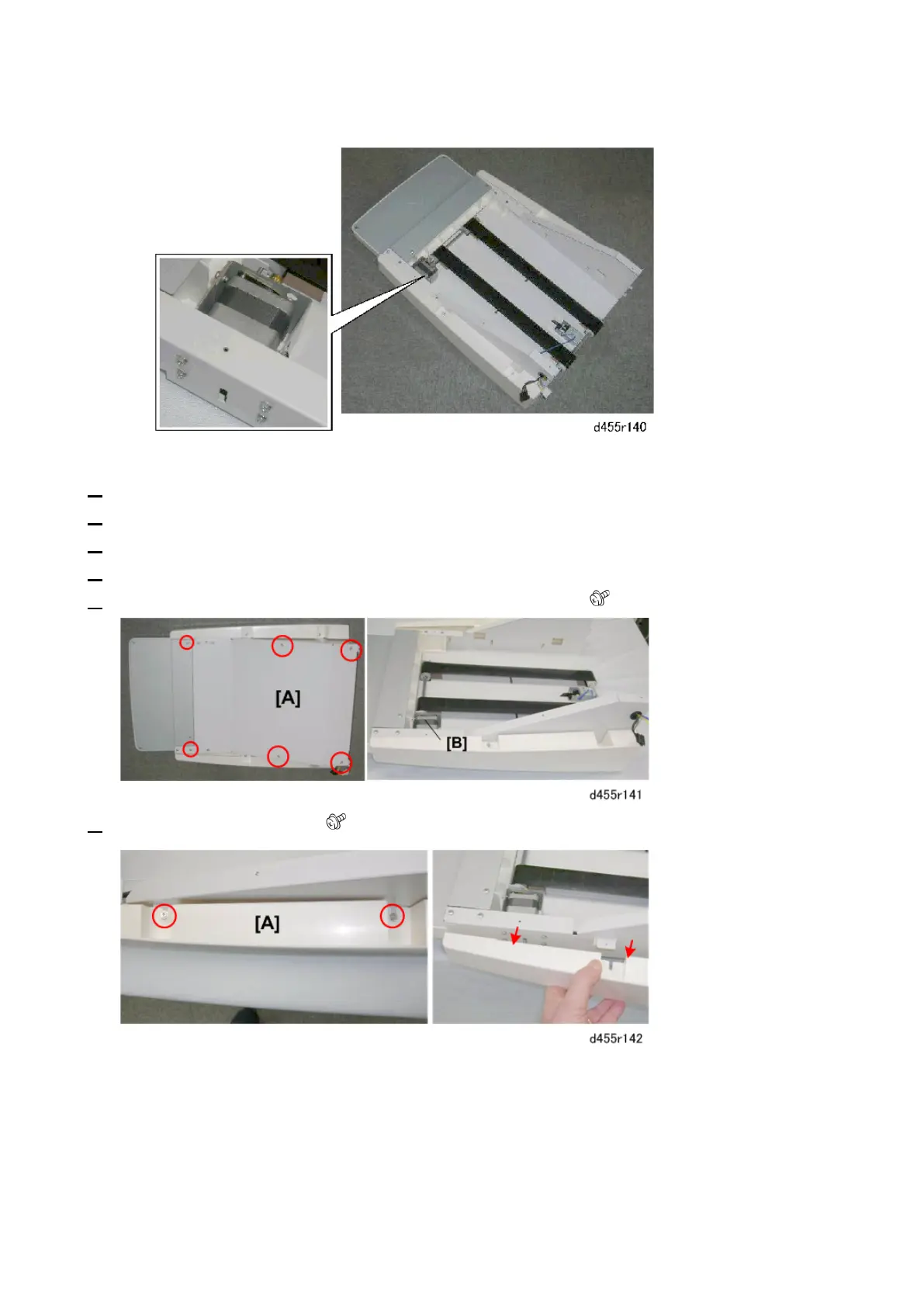 d455r140

[A]

[B]

d455r141

[A]

d455r142