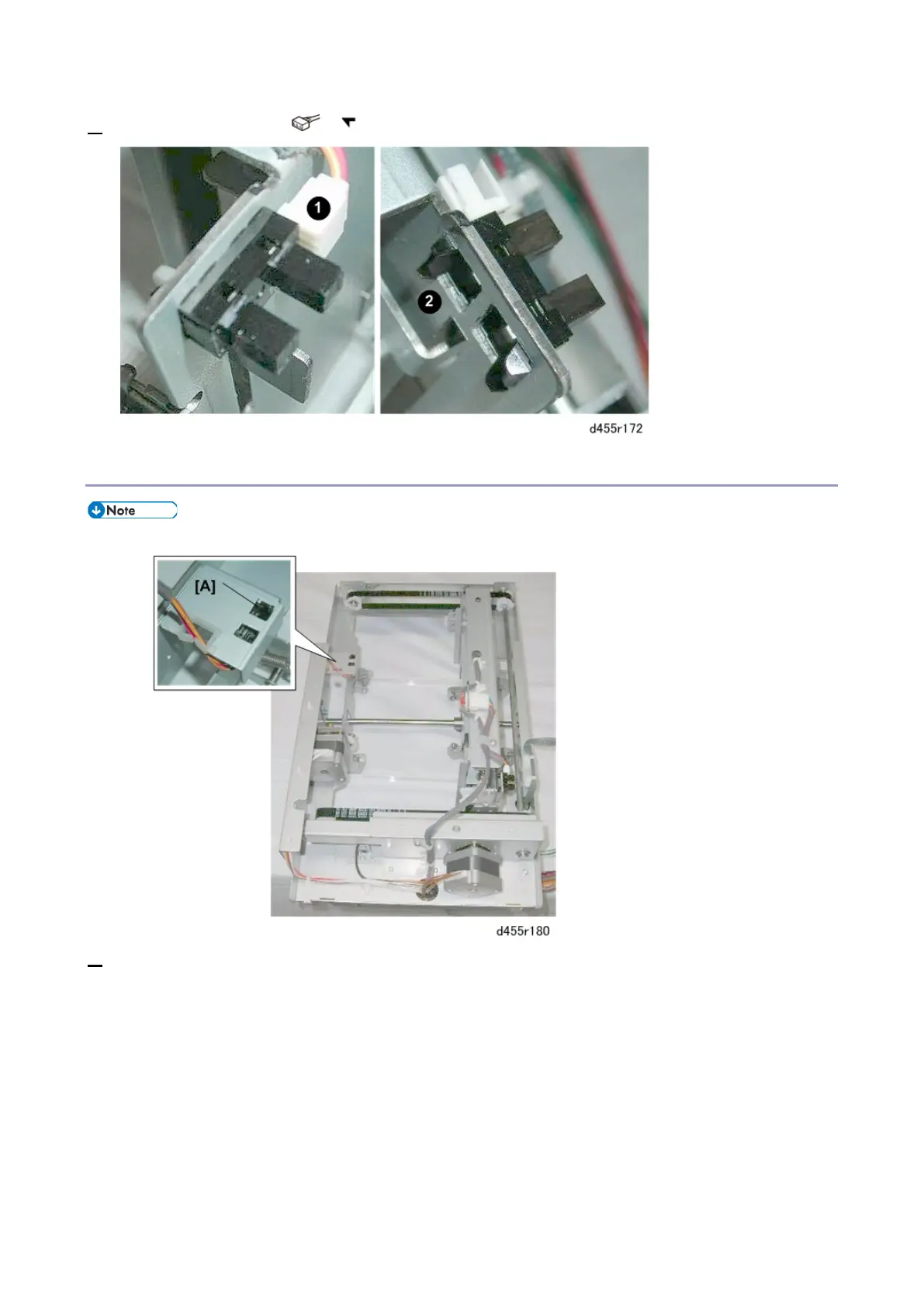 1

2

d455r172

Note

[A]

d455r180