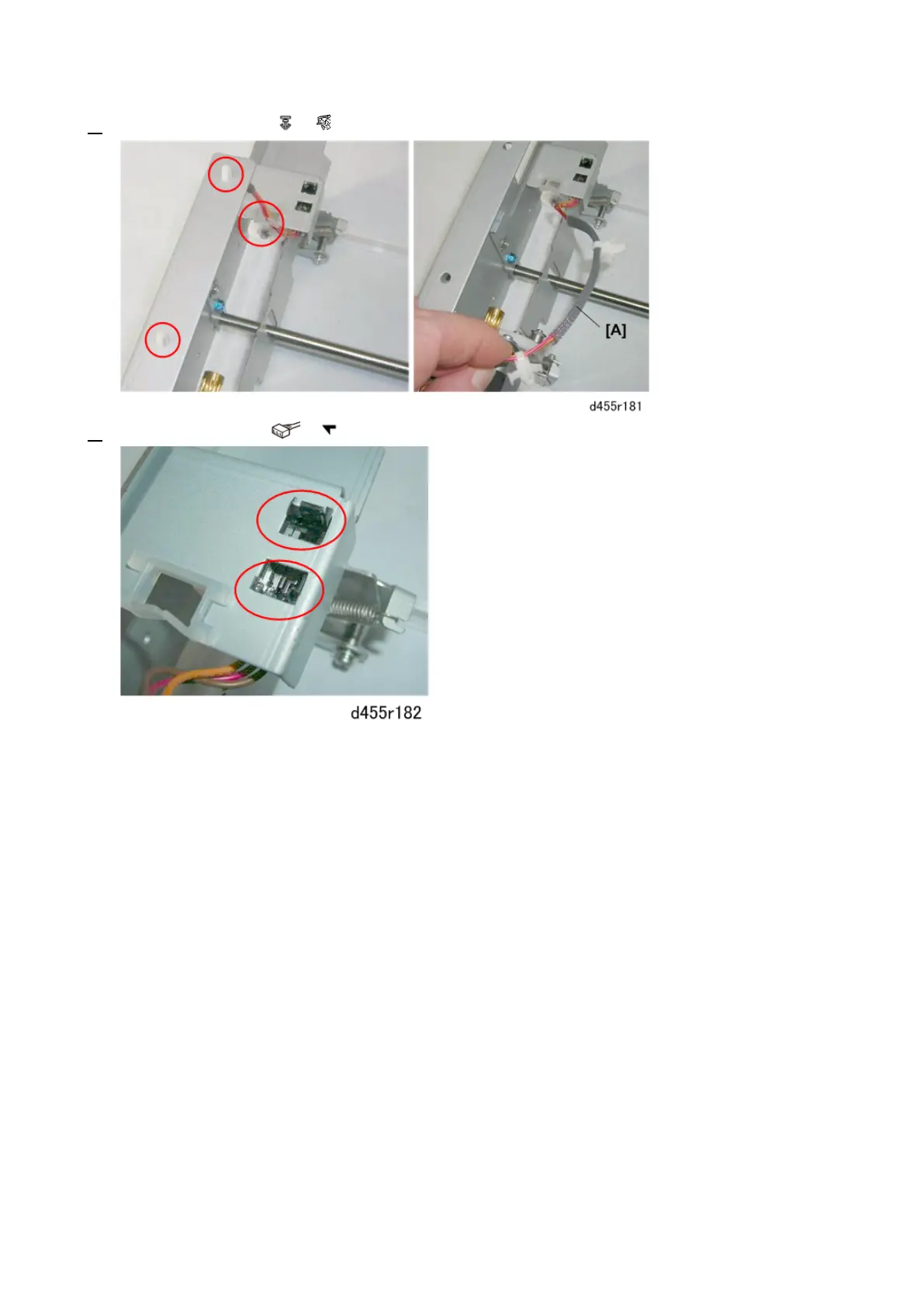 [A]

d455r181

d455r182