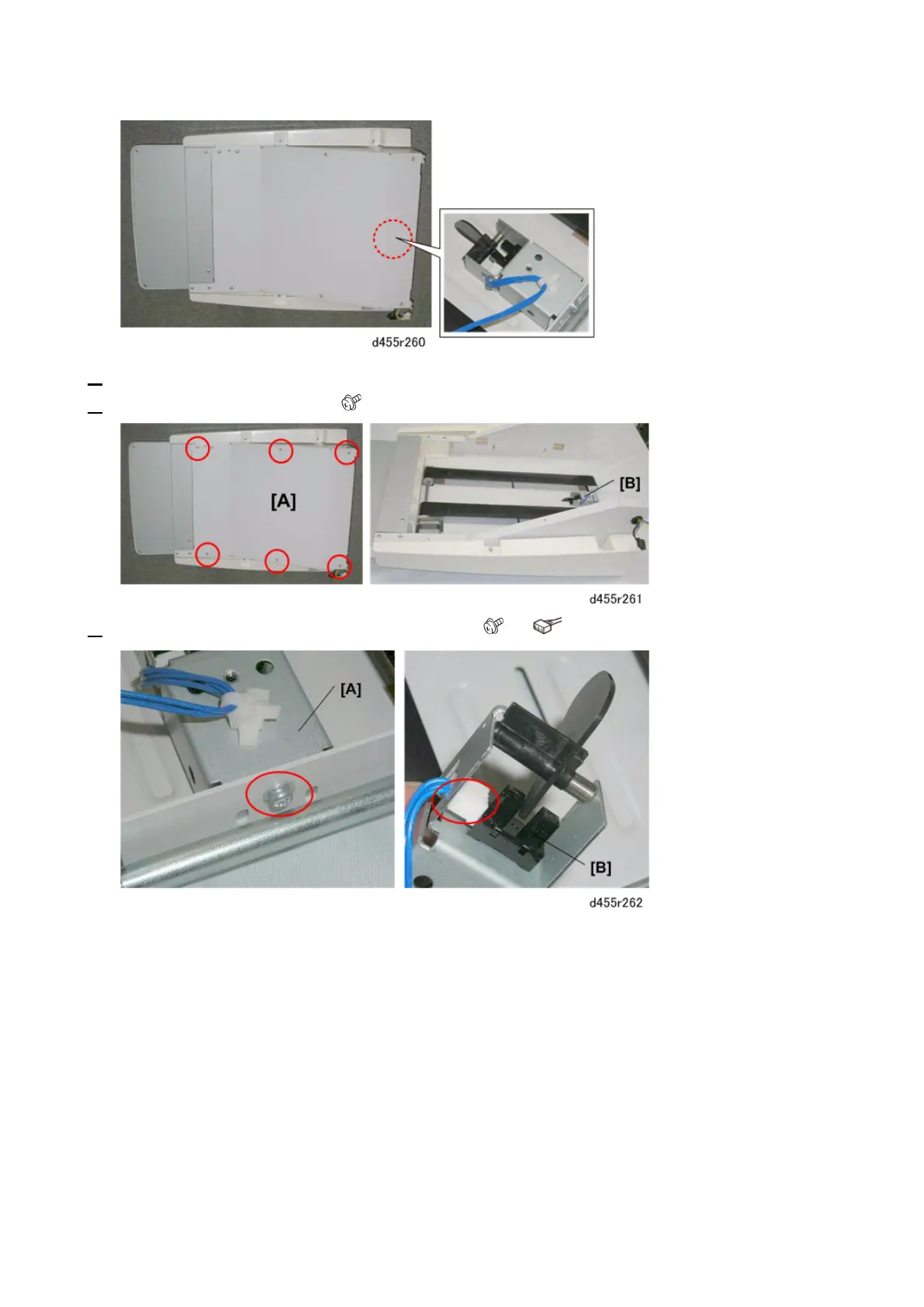 d455r260

[A]

[B]

d455r261

[A]

[B]

d455r262