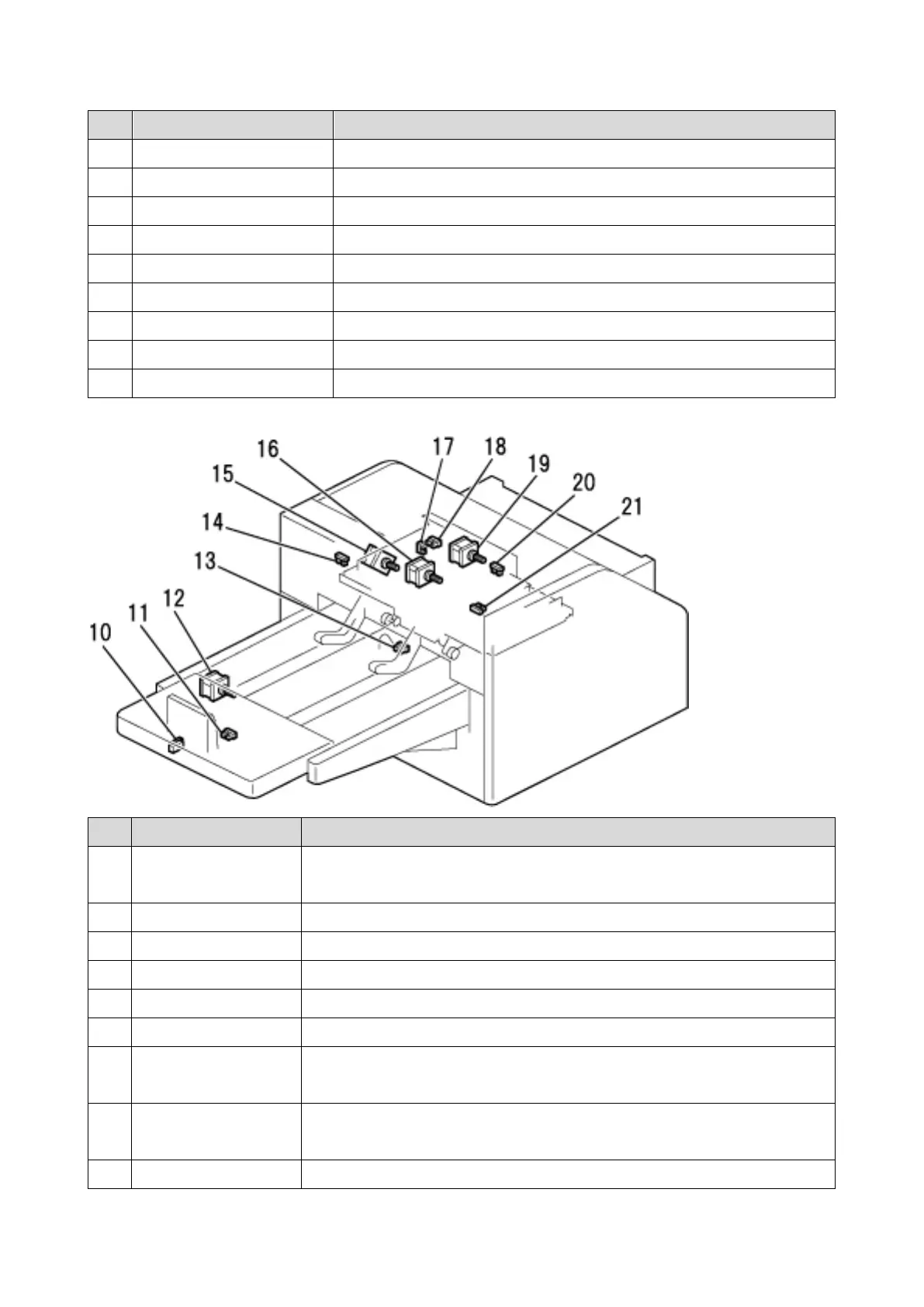 16
17
18
19
20
21
15
14
13
12
11
10