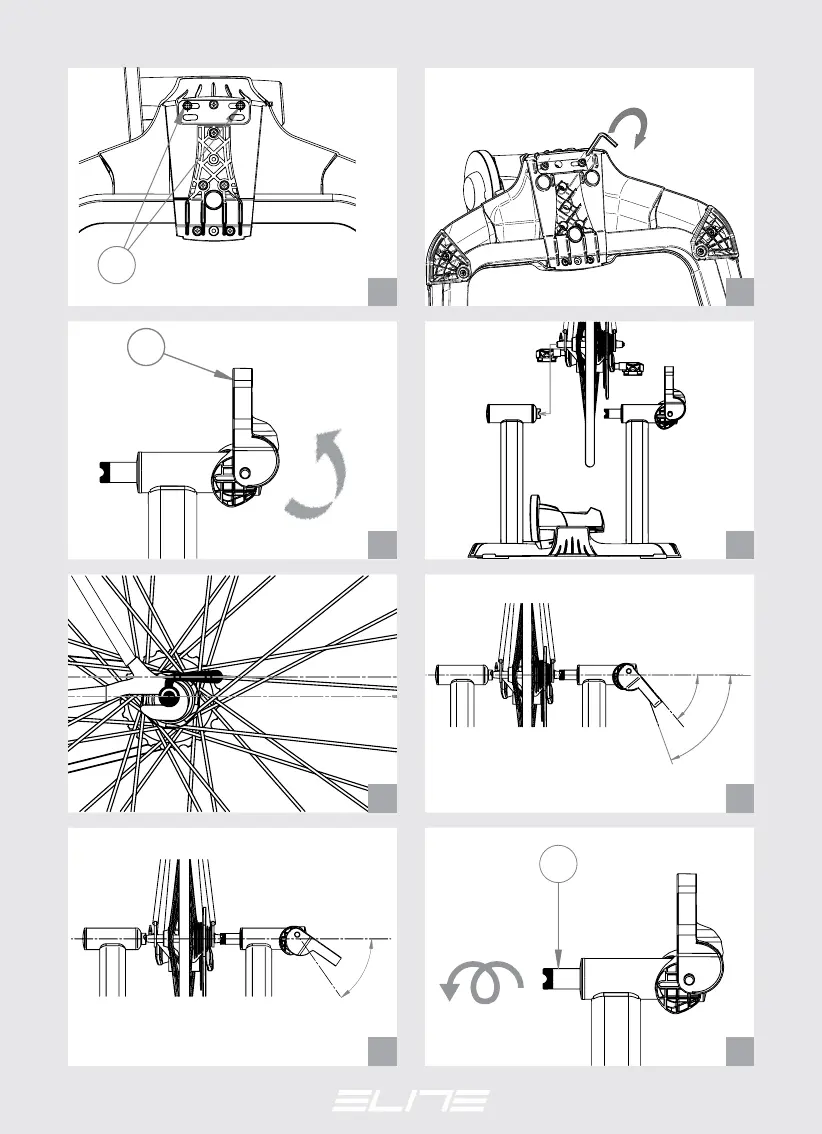 ELITE