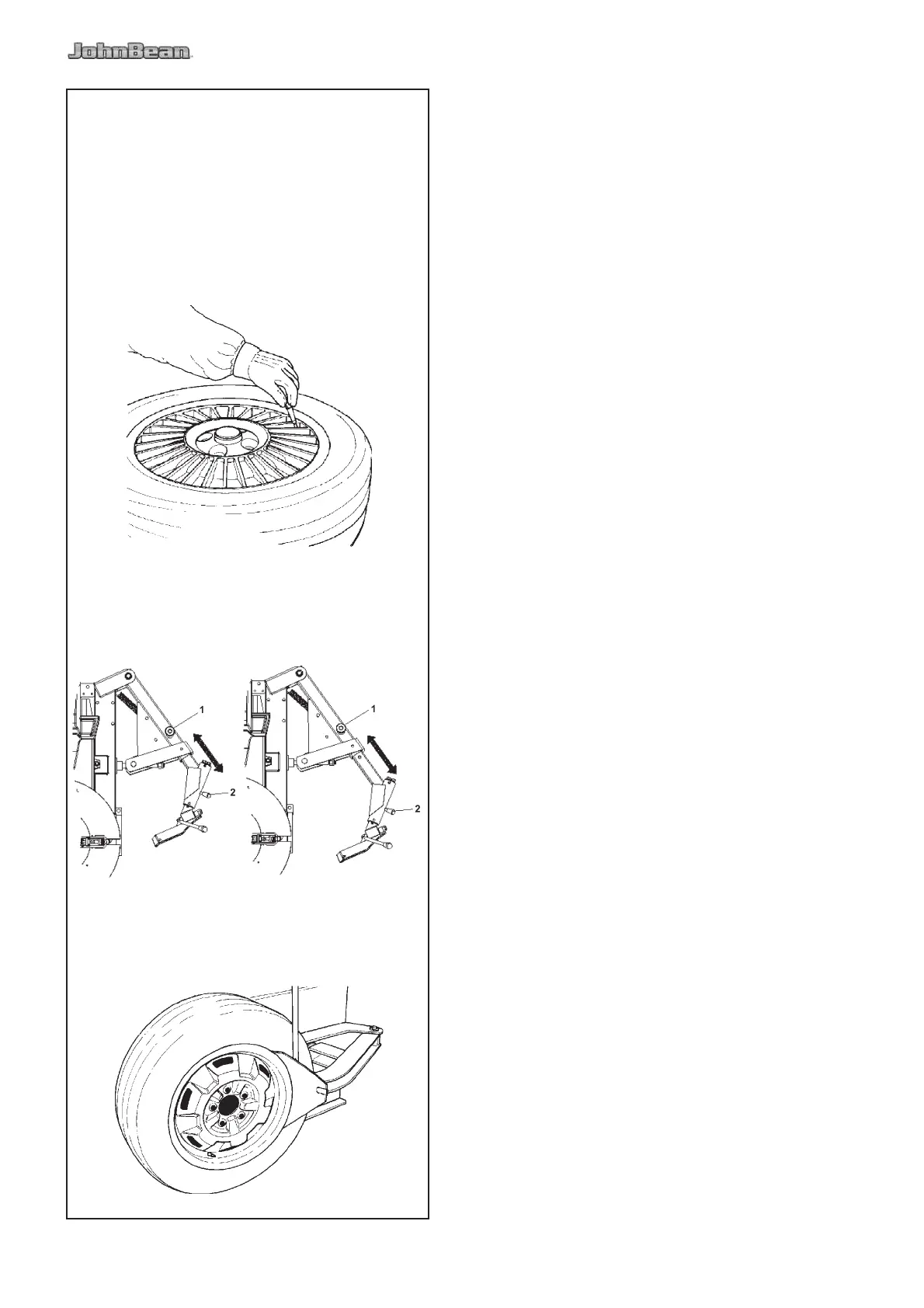 JohnBean

1
2
1
2