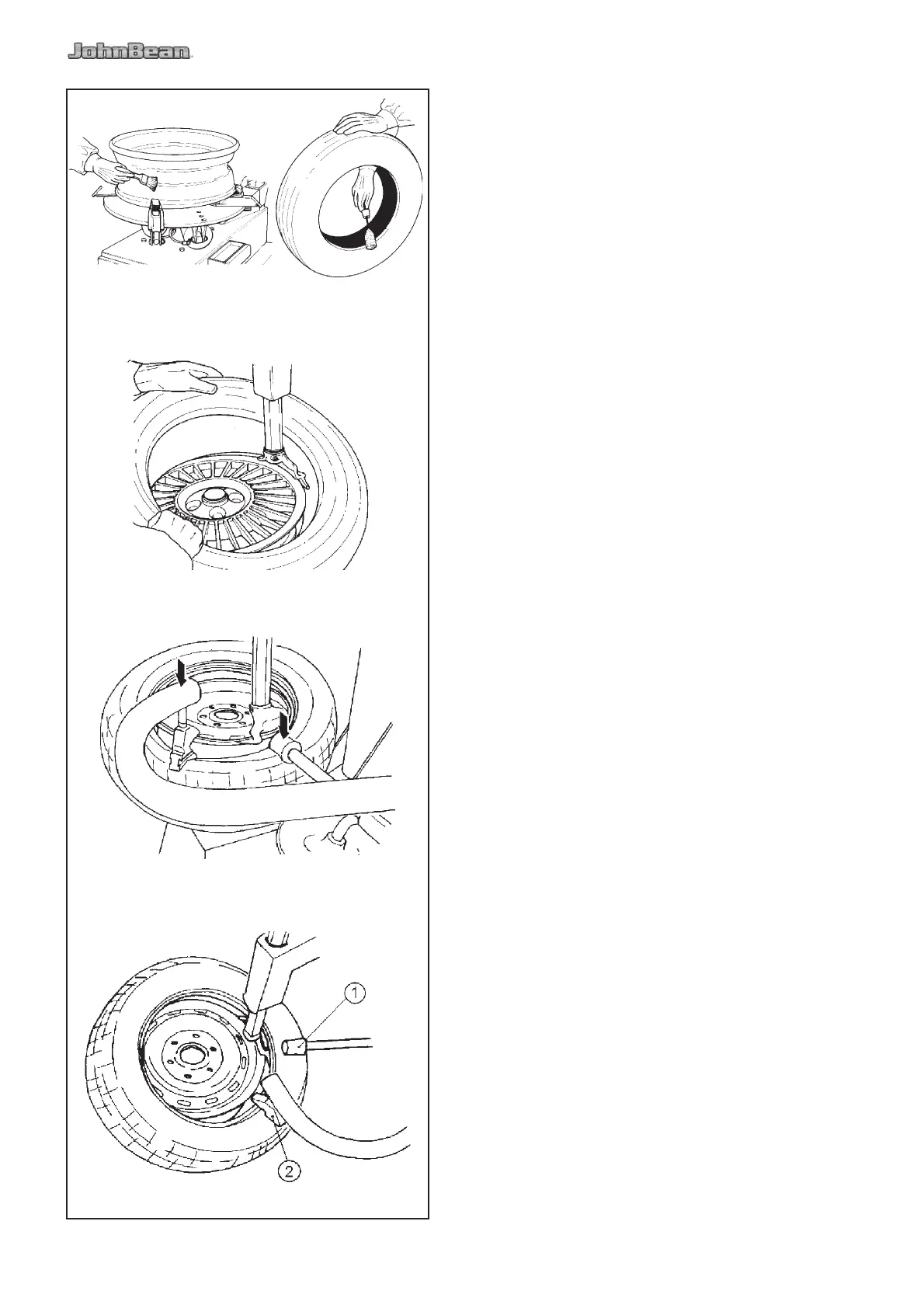 JohnBean

1

2