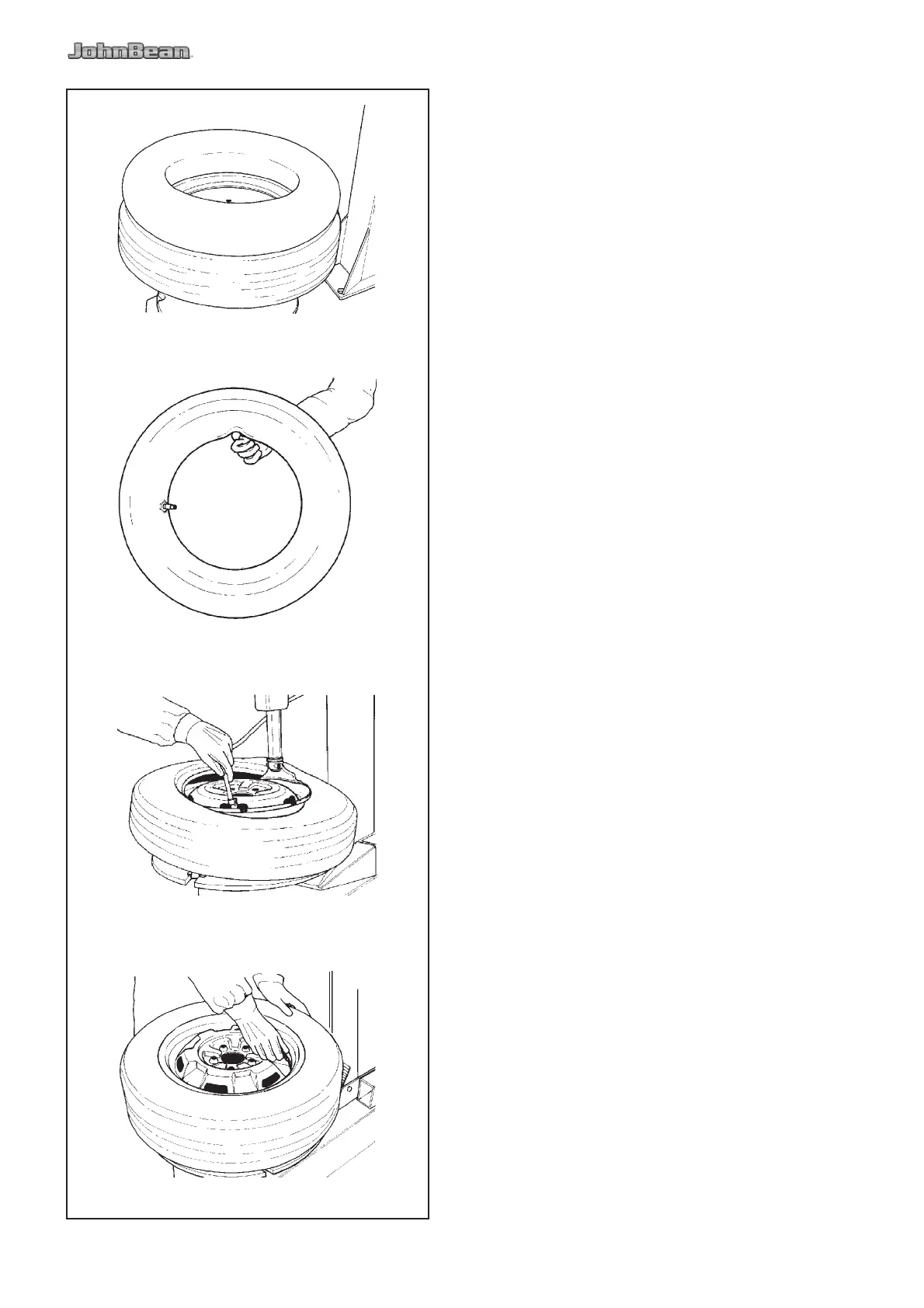 JohnBean