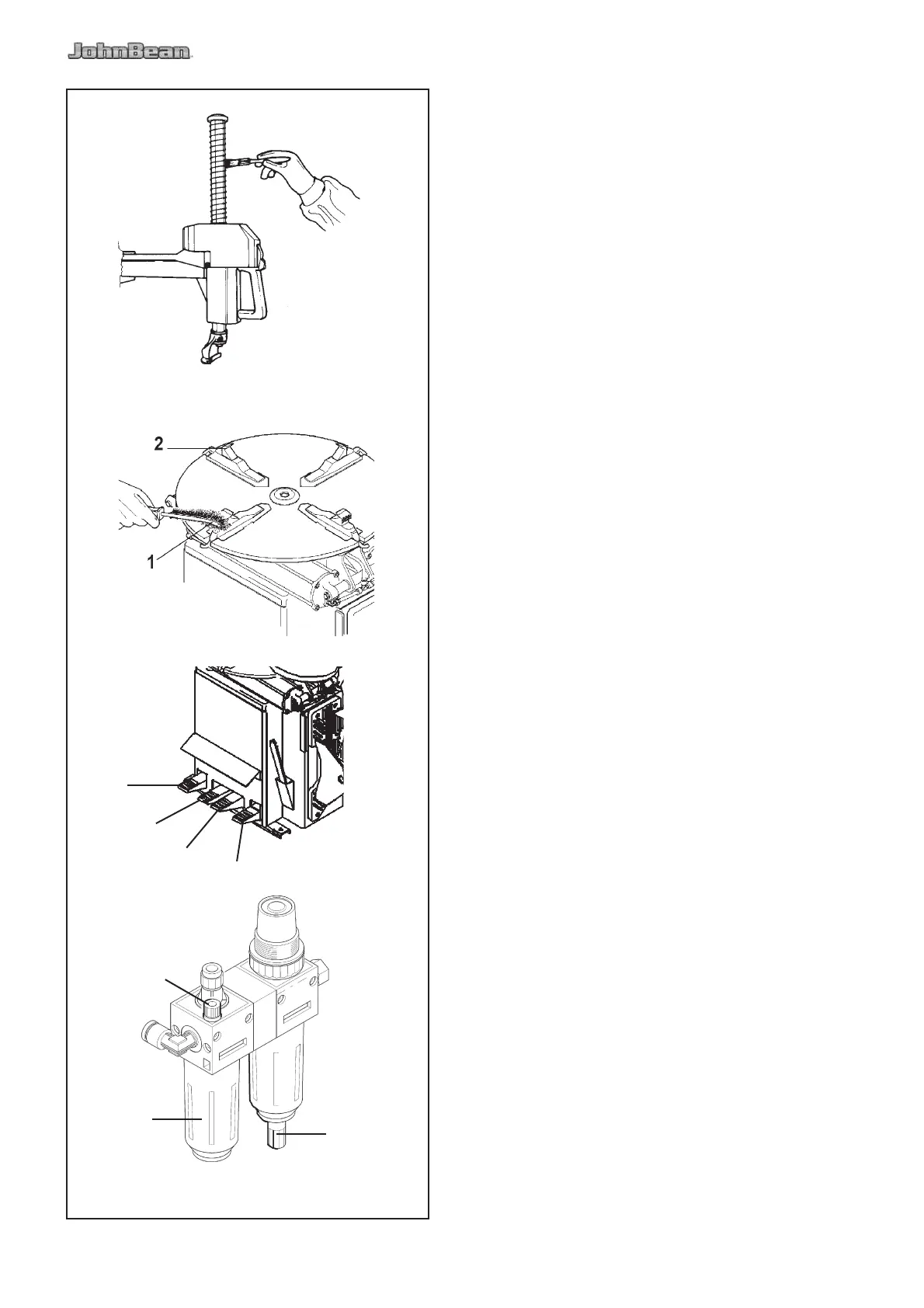 JohnBean

2

1