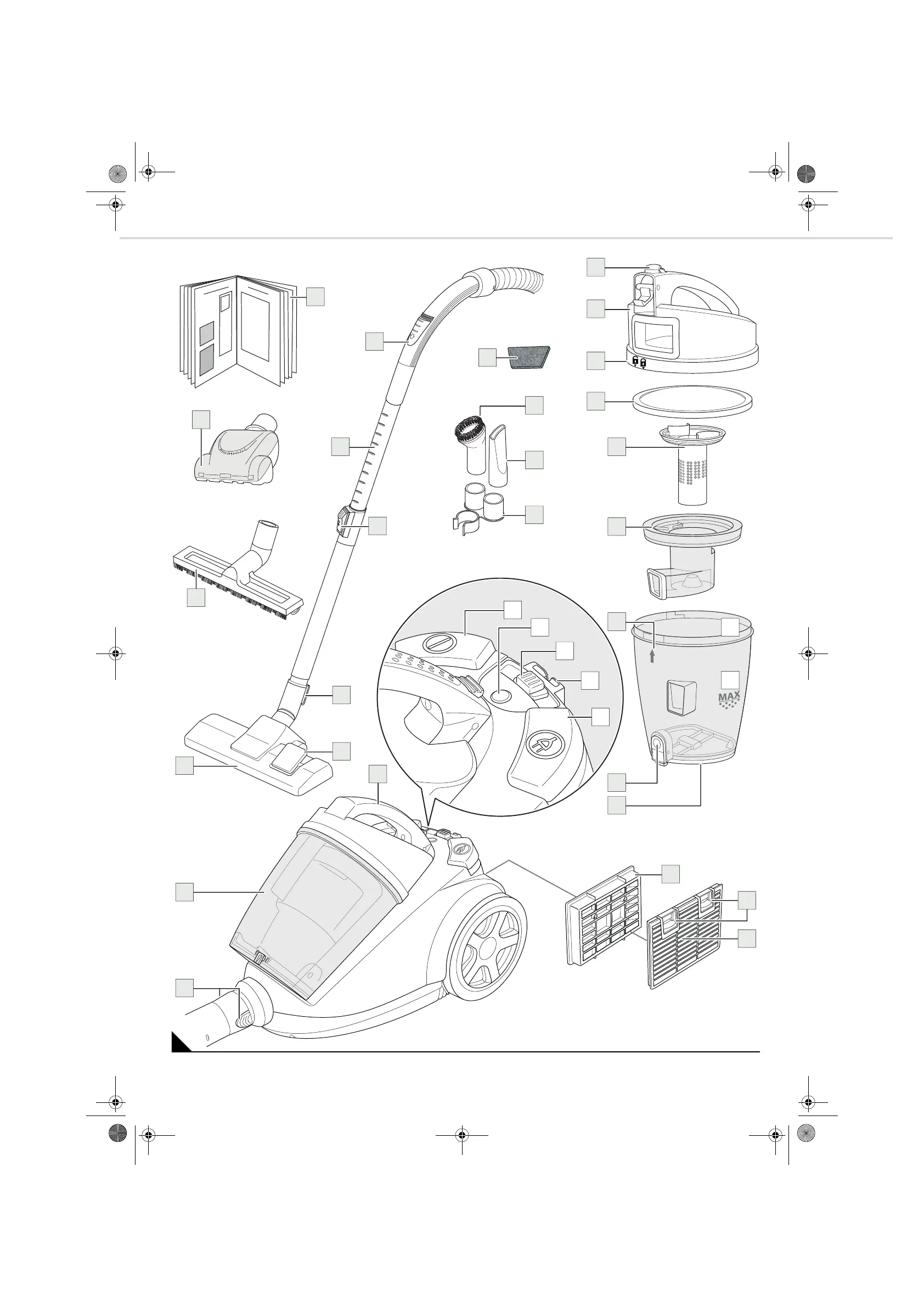 MAX