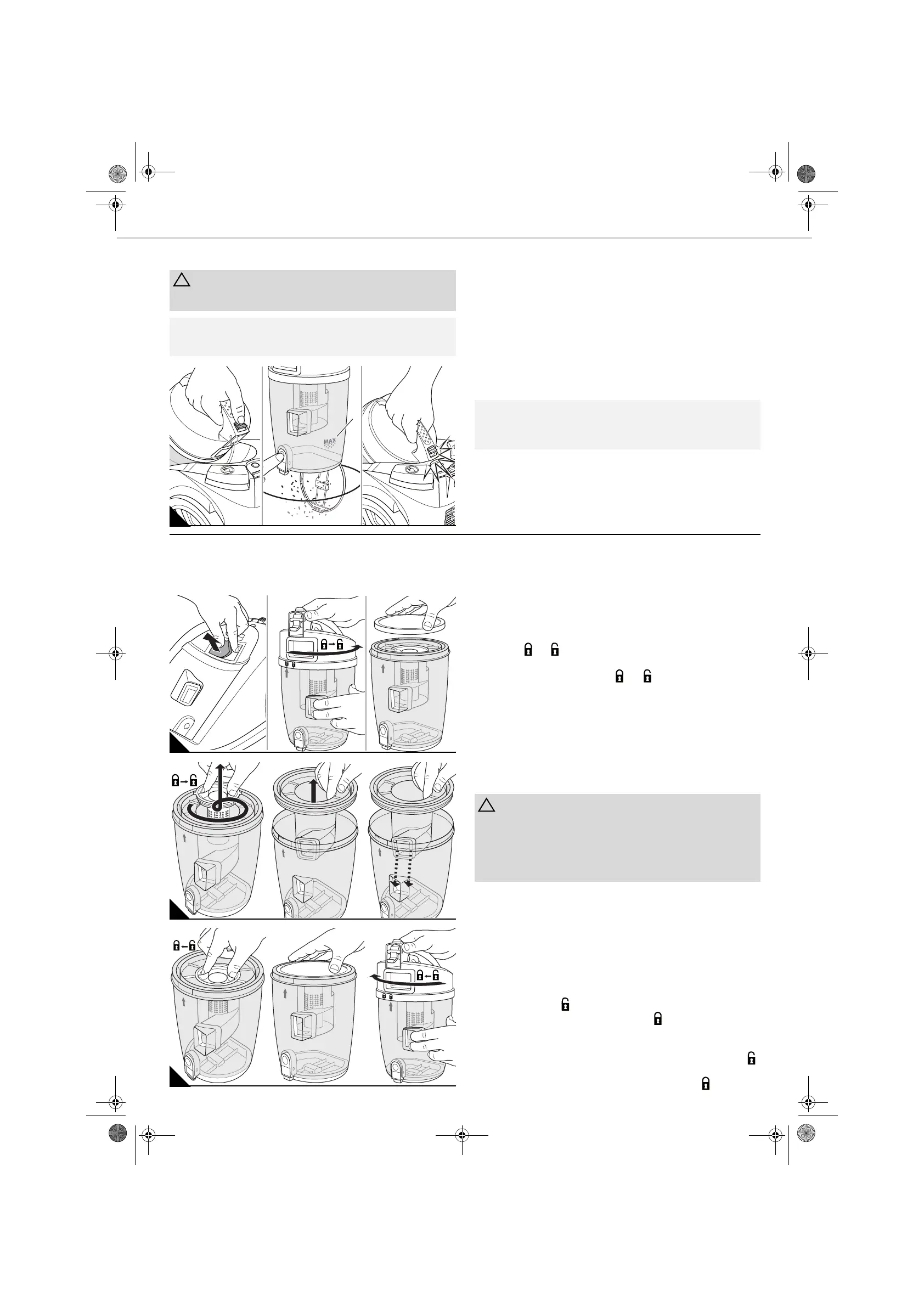 MAX