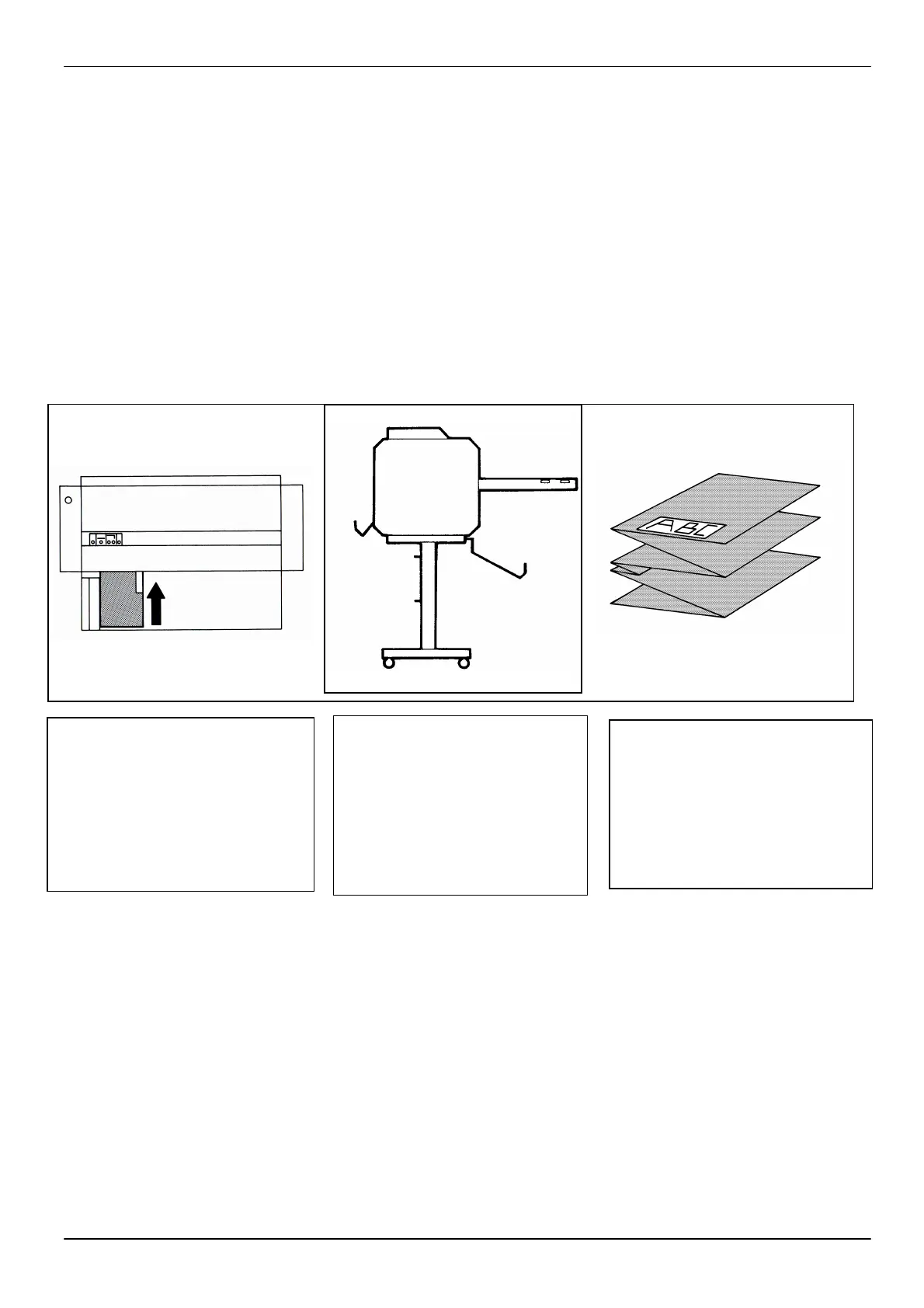 ABC