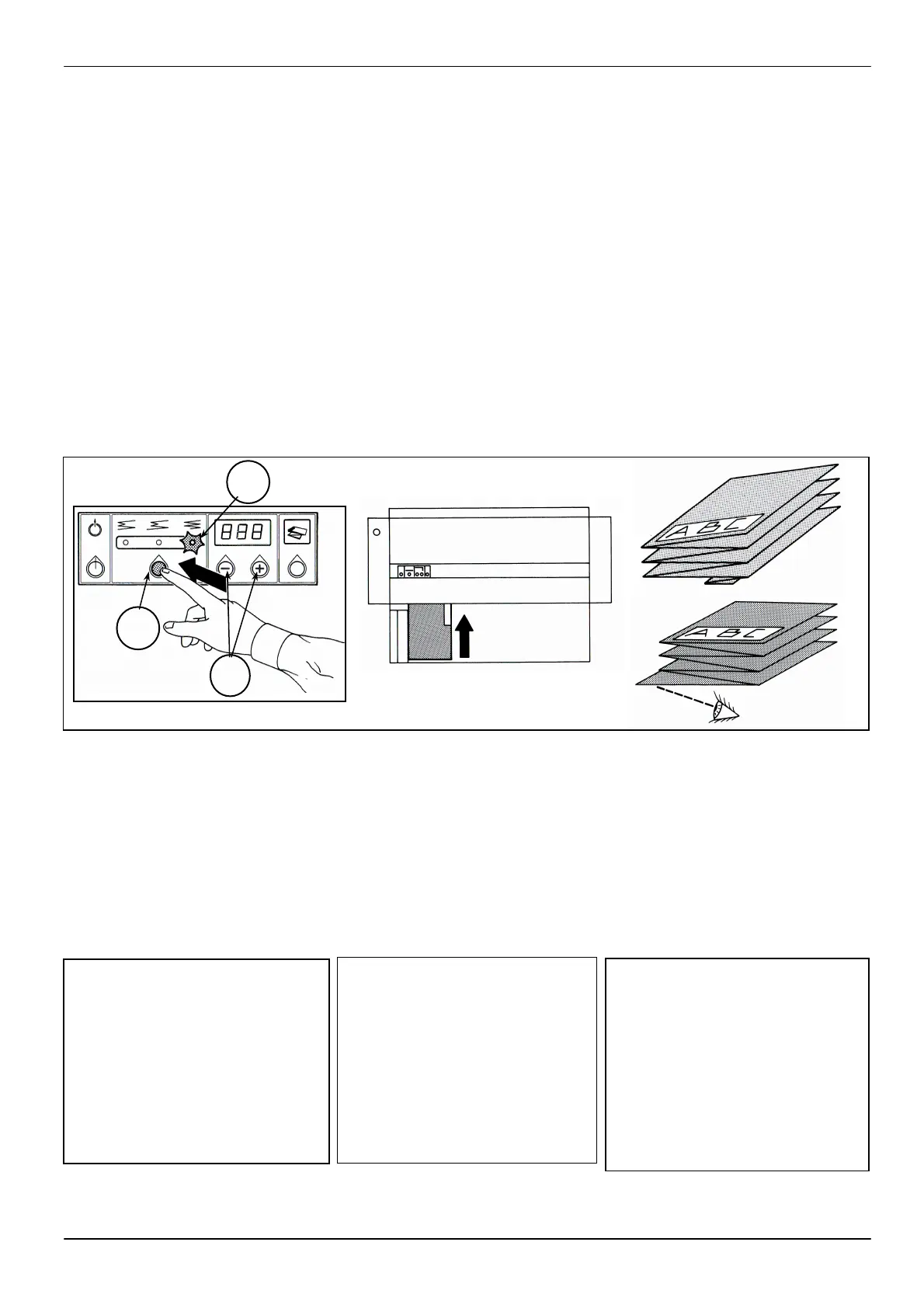 888

A B C

A B C