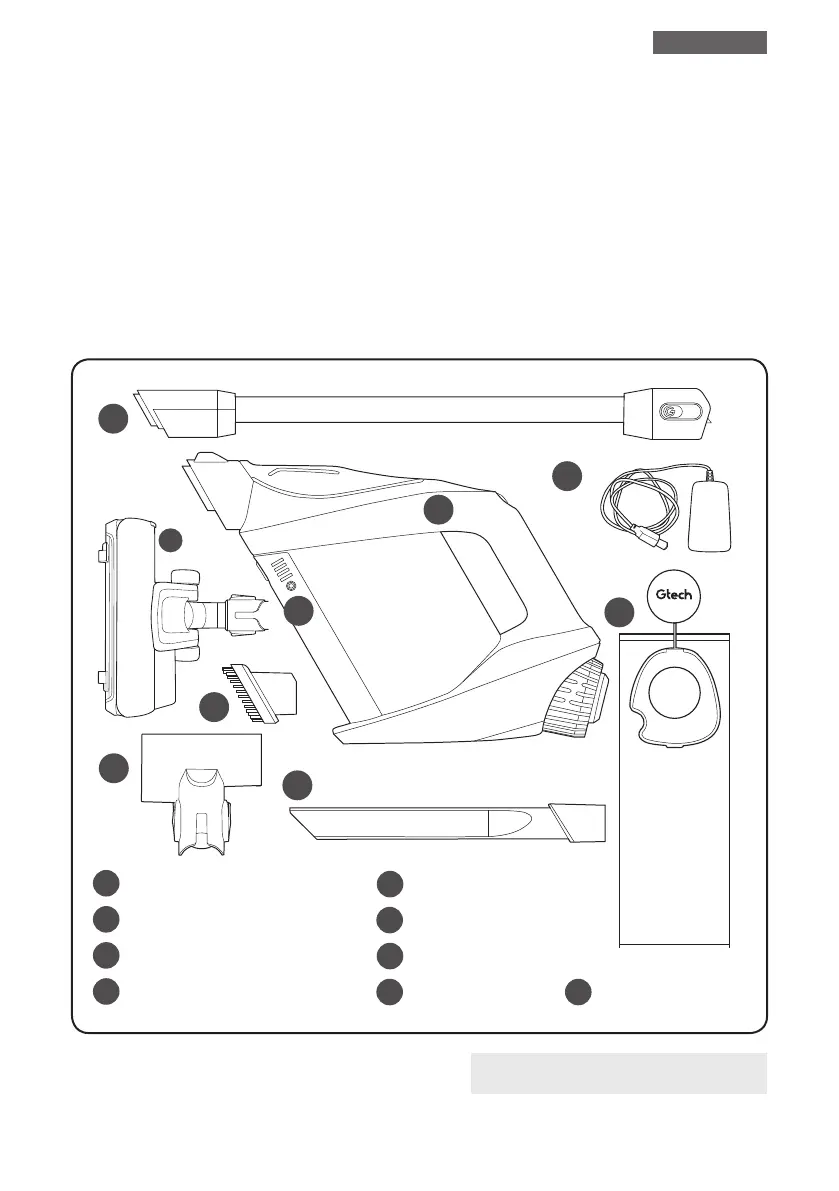 Gtech