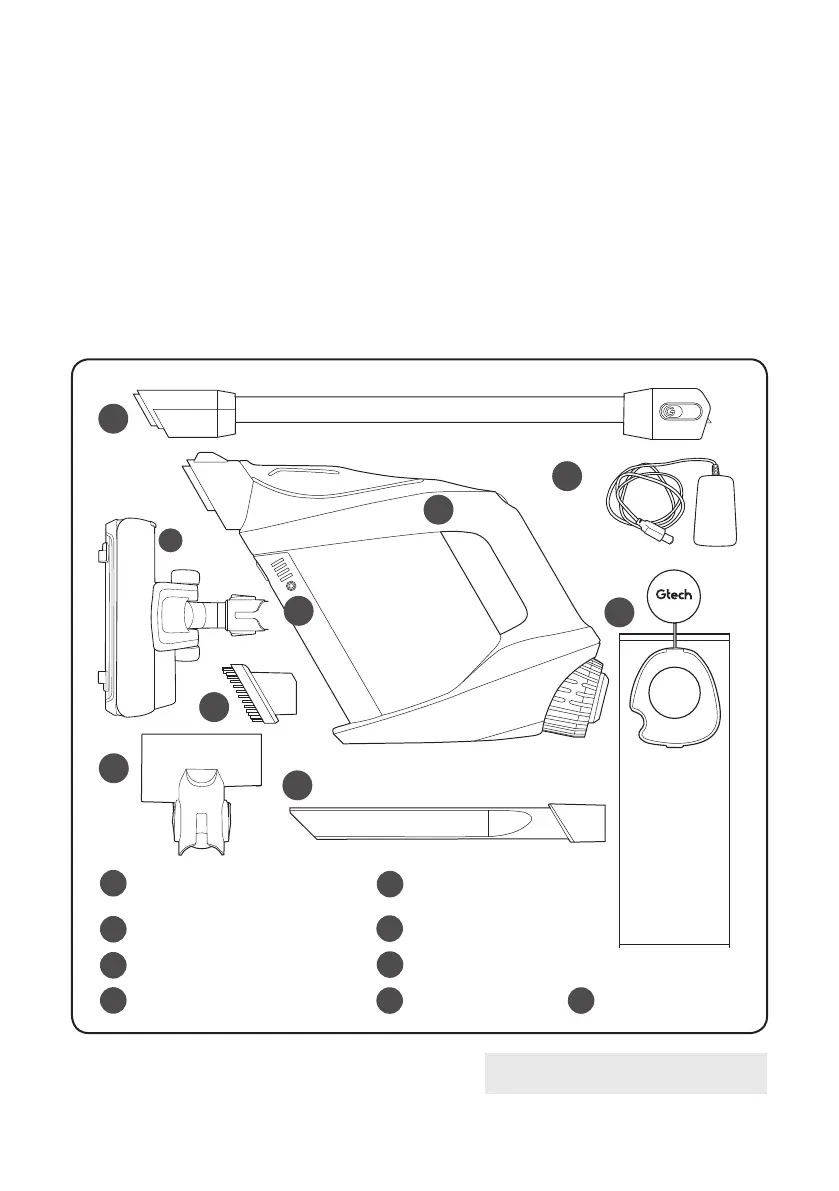 Gtech