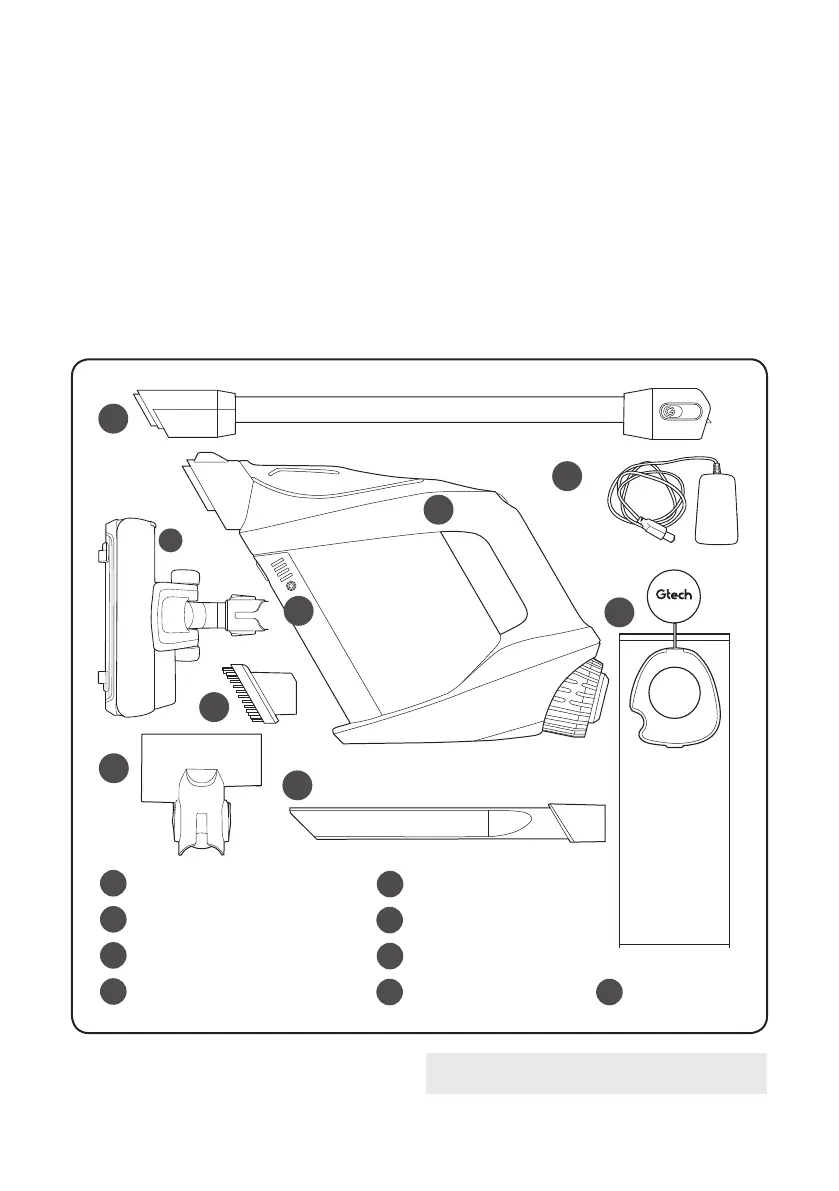 Gtech