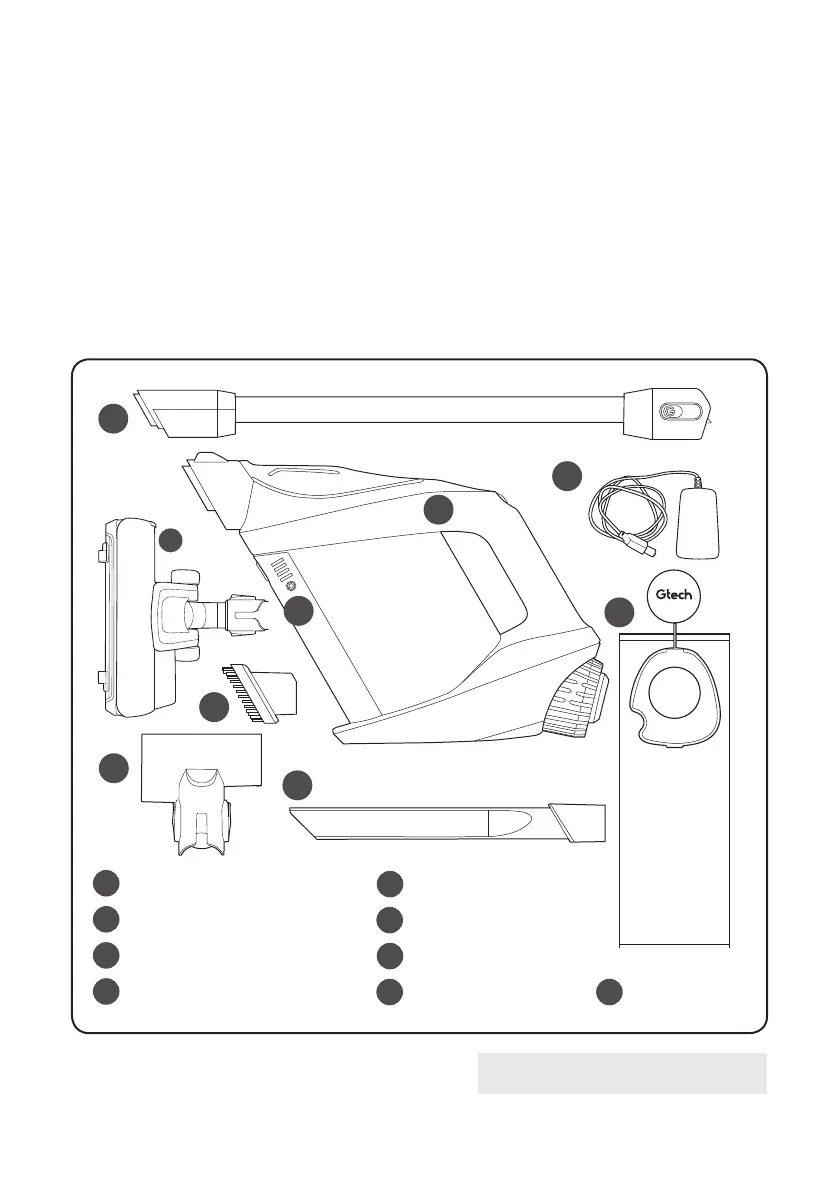 Gtech