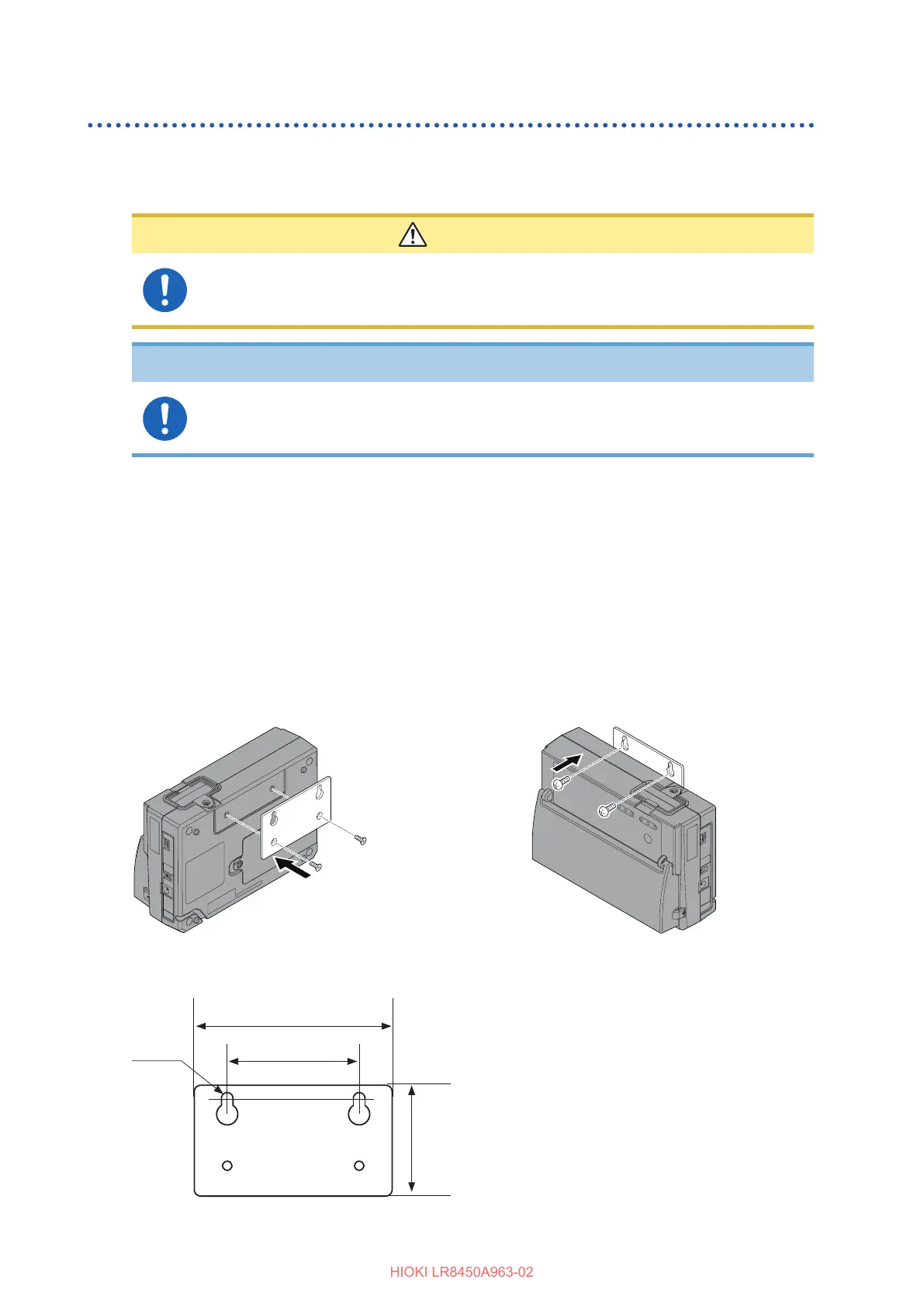 HIOKI LR8450A963-02