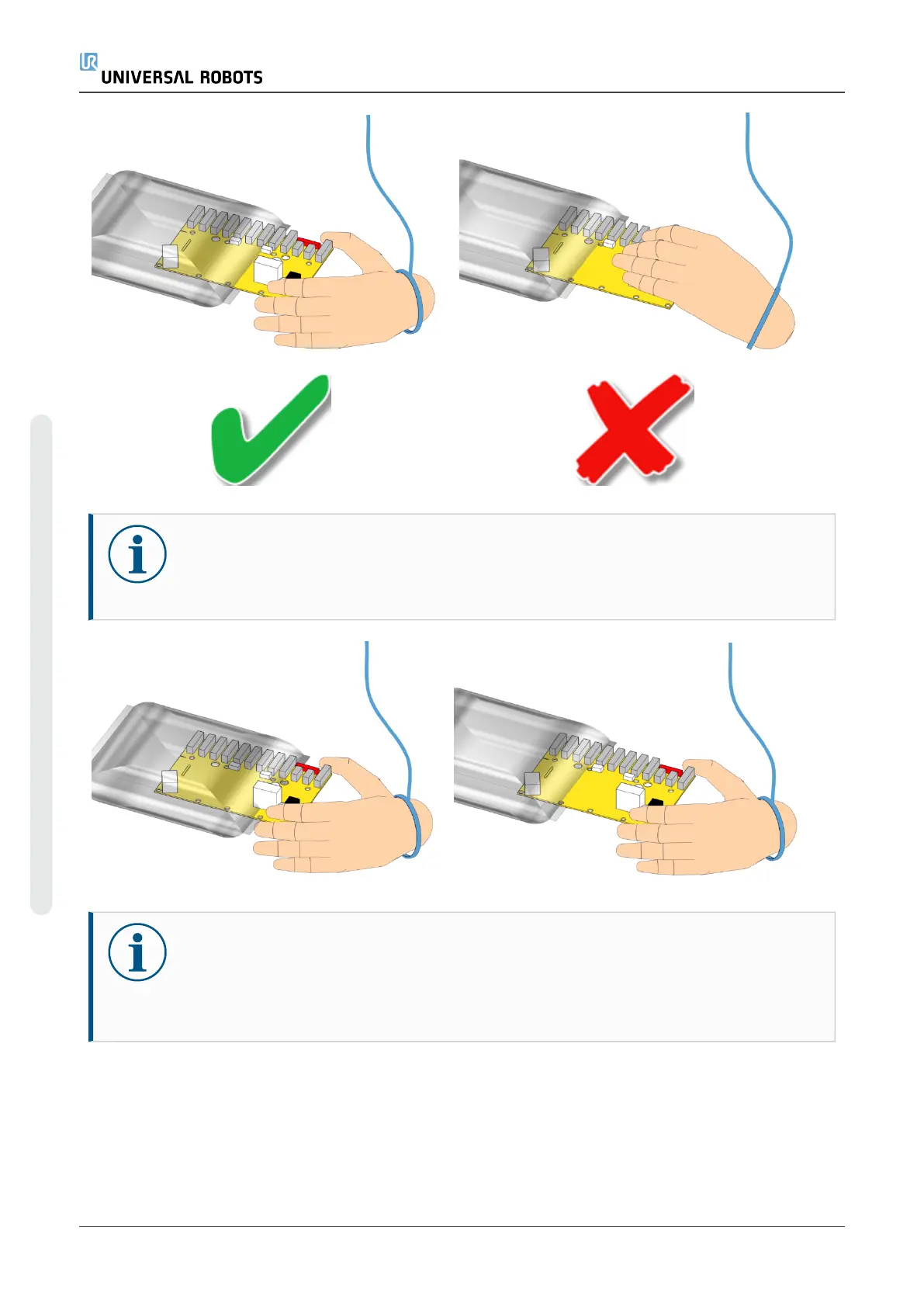 UNIVERSAL ROBOTS