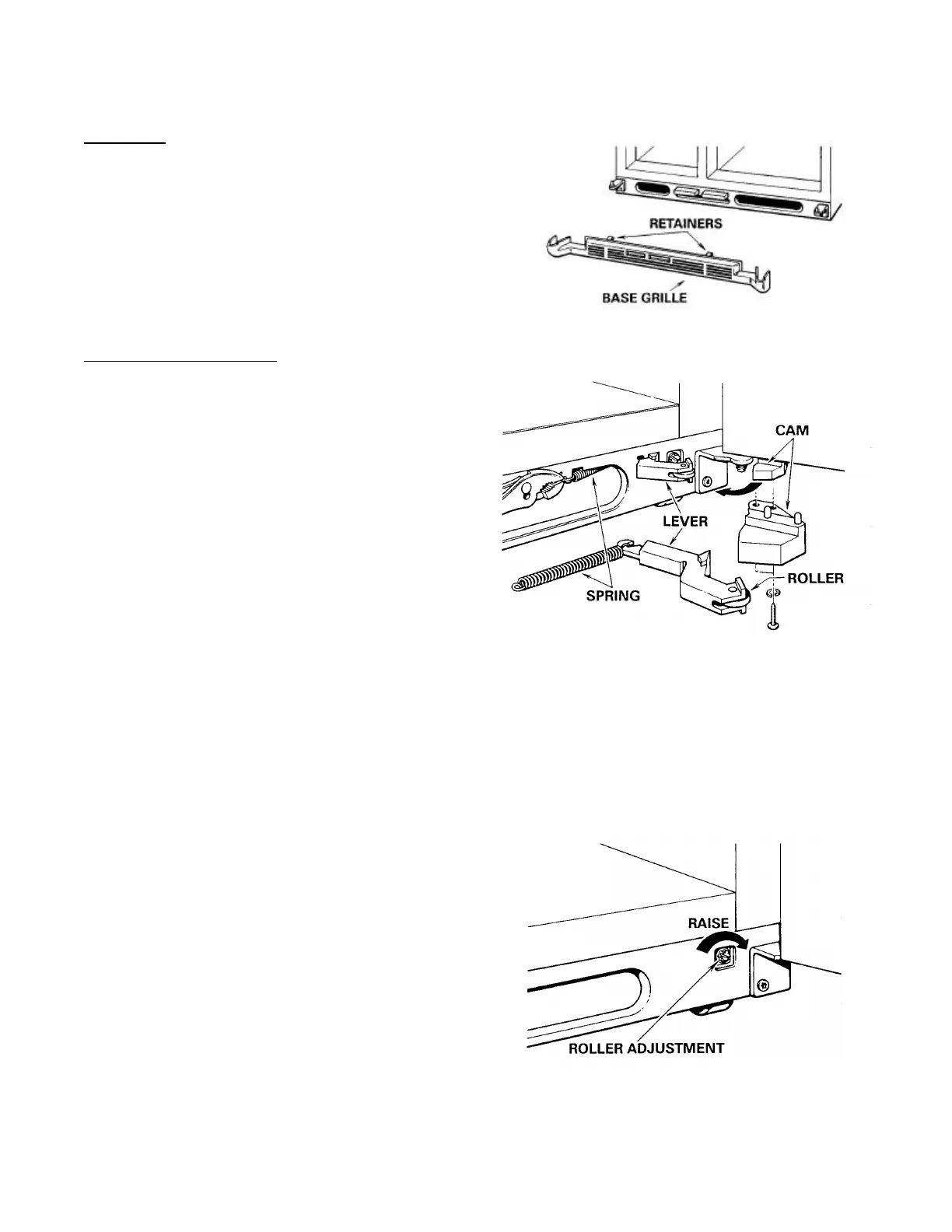 RETAINERS
BASE GRILLE

CAM
LEVER
ROLLER
SPRING

RAISE
ROLLER ADJUSTMENT