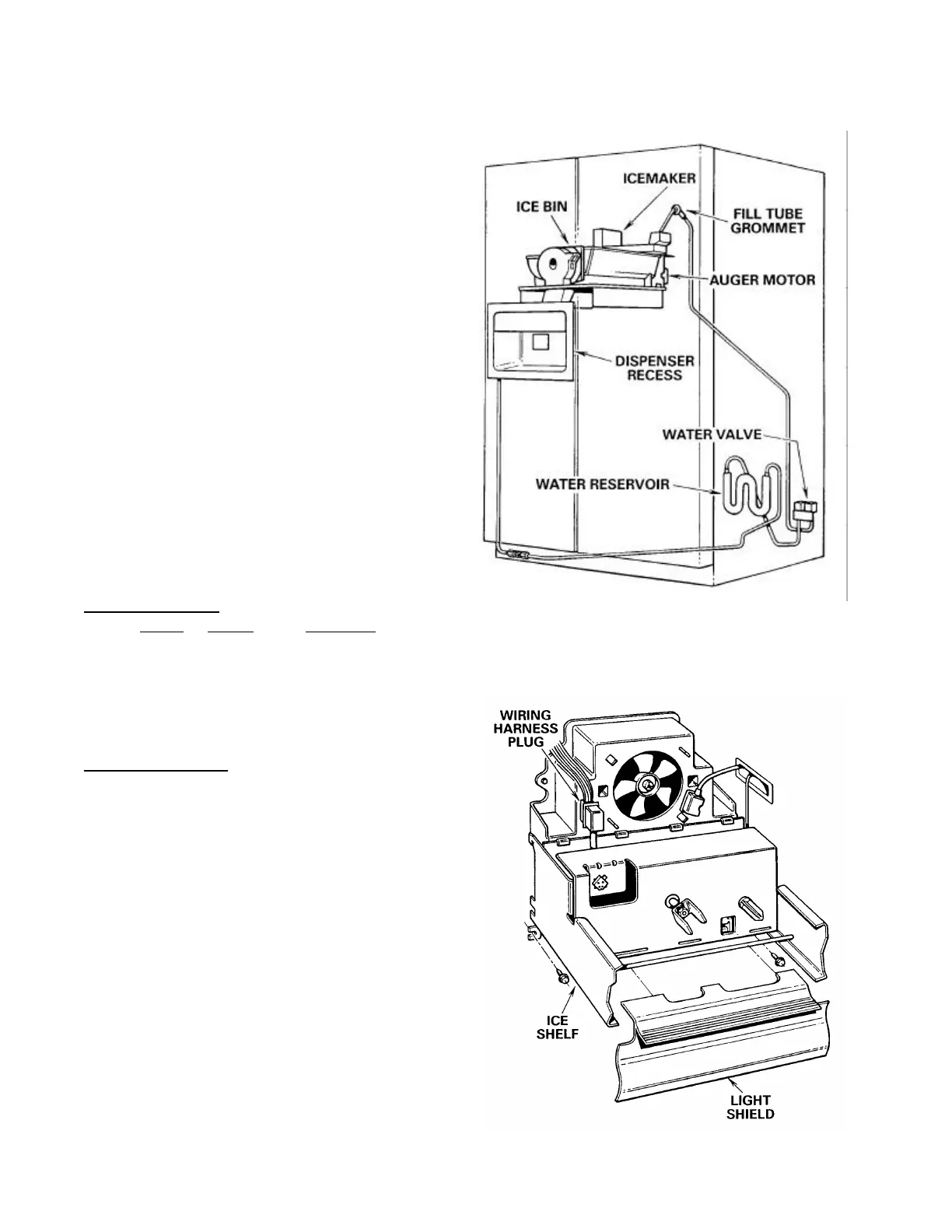 ICEMAKER
ICE BIN
FILL TUBE GROMMET
AUGER MOTOR
DISPENSER RECESS
WATER VALVE
WATER RESERVOIR

WIRING HARNESS PLUG
ICE SHELF
LIGHT SHIELD