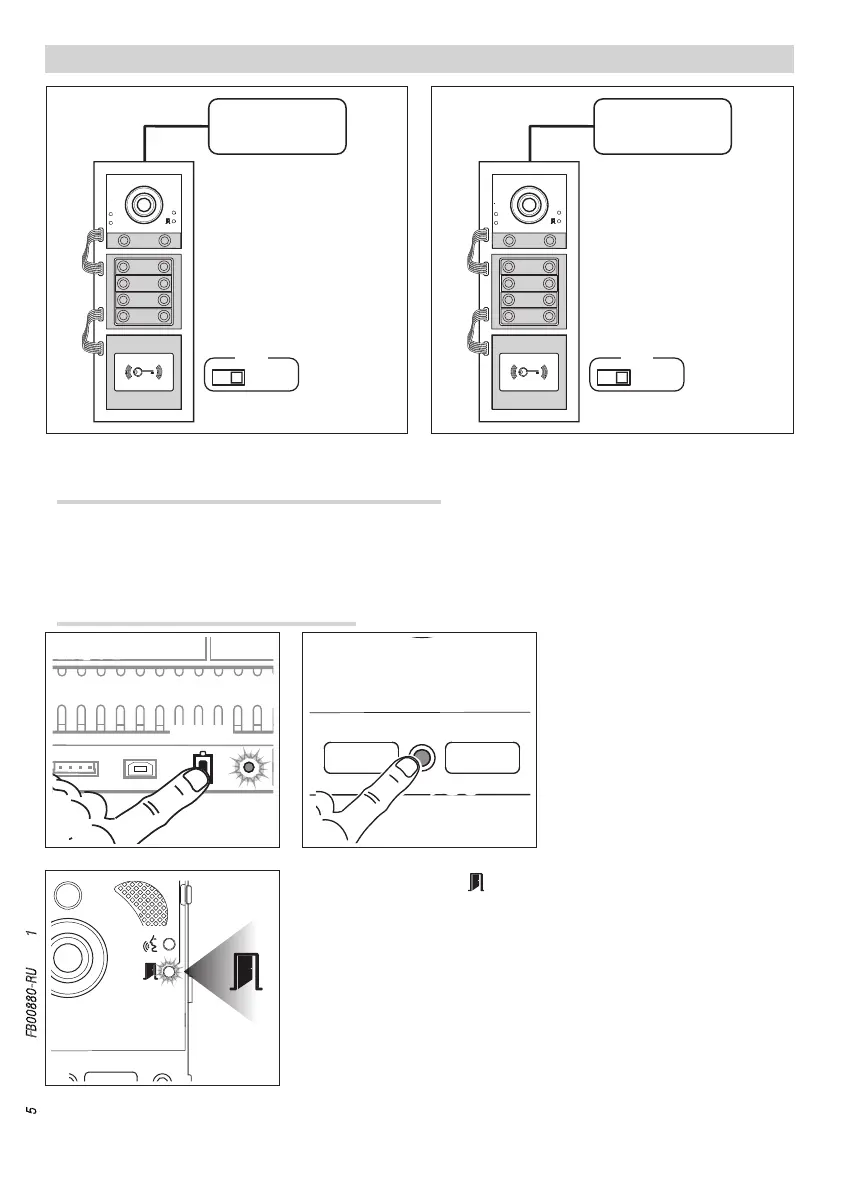 FB00880-RU 1

5