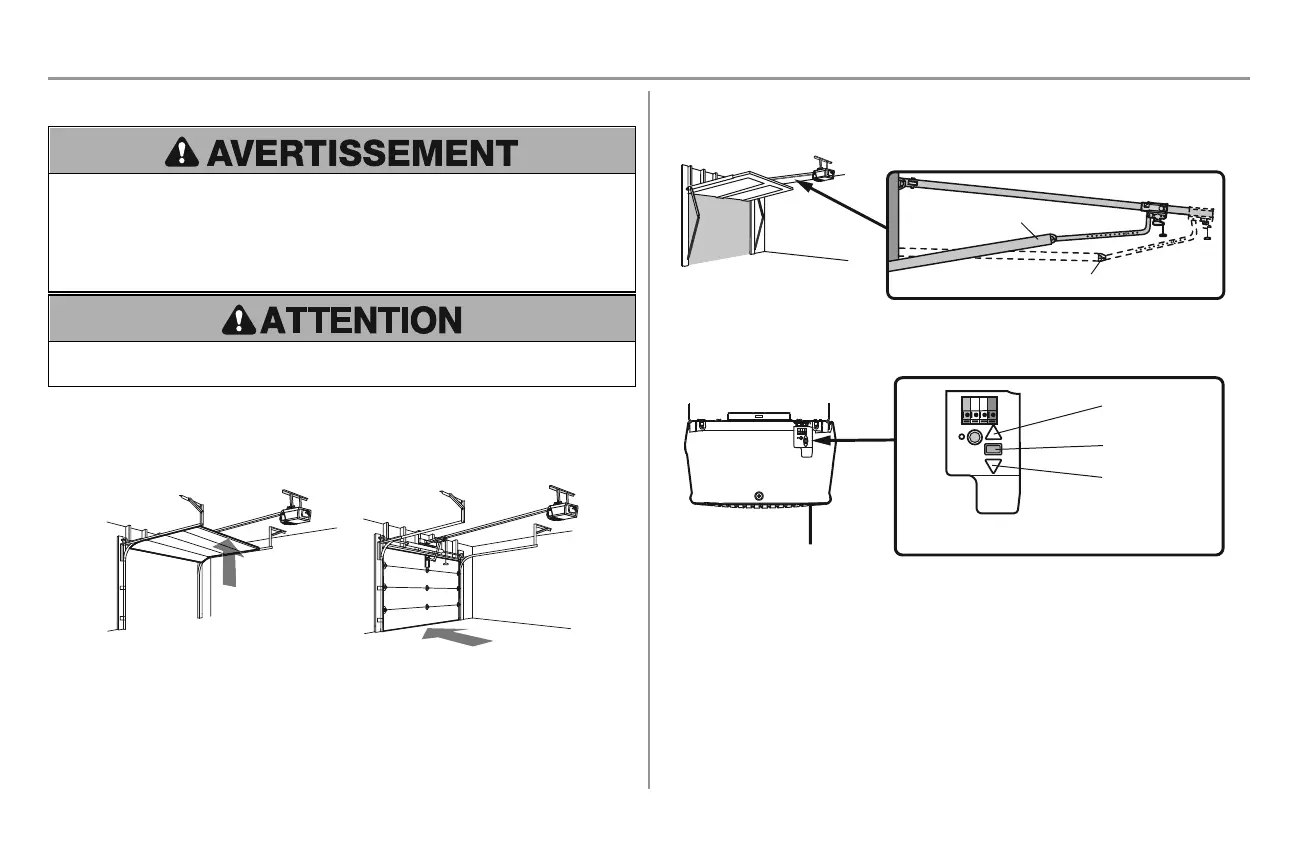 AVERTISSEMENT

ATTENTION