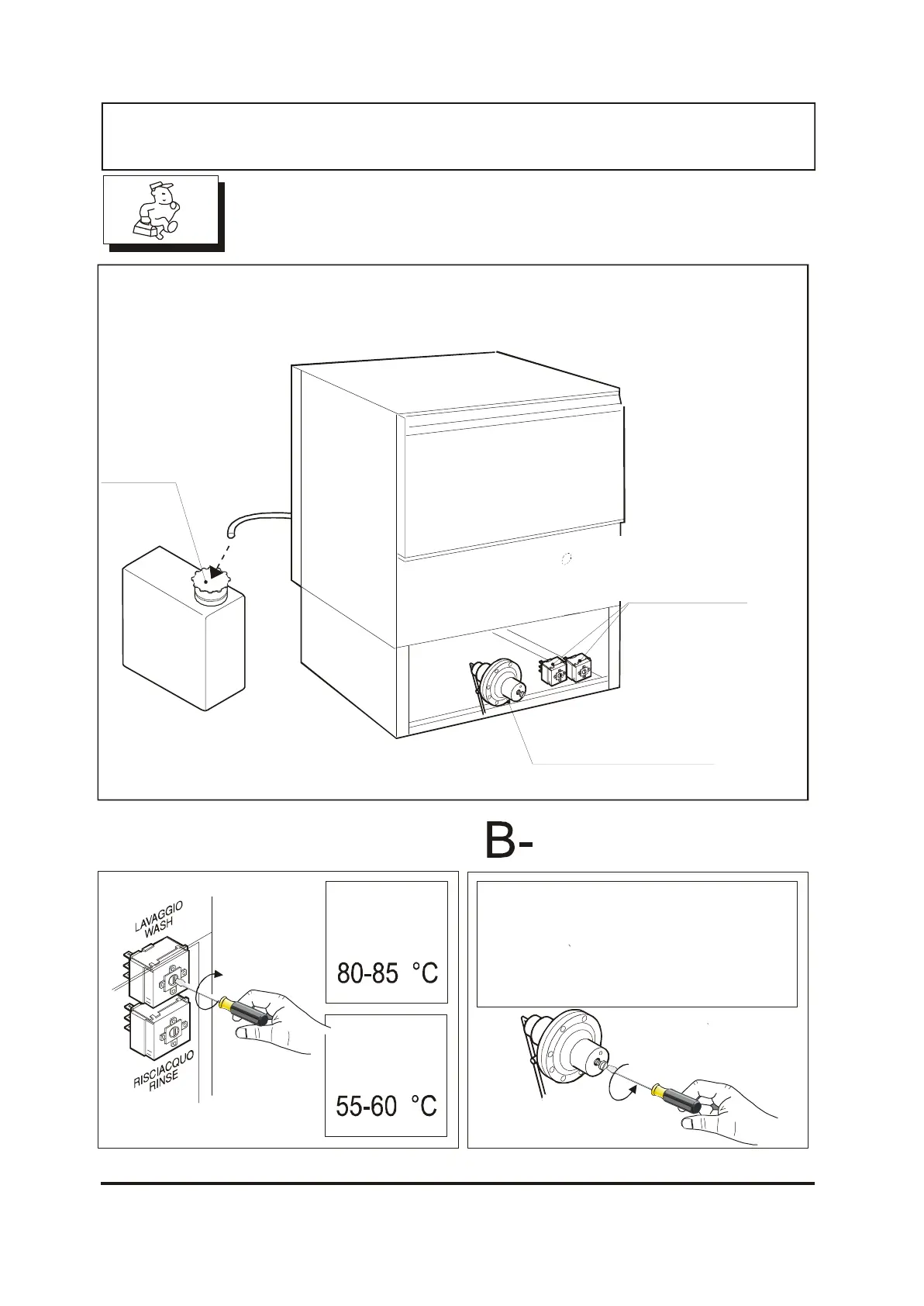 B-

LAVAGGIO
WASH

RISCIACQUO
RINSE

80-85 °C

55-60 °C