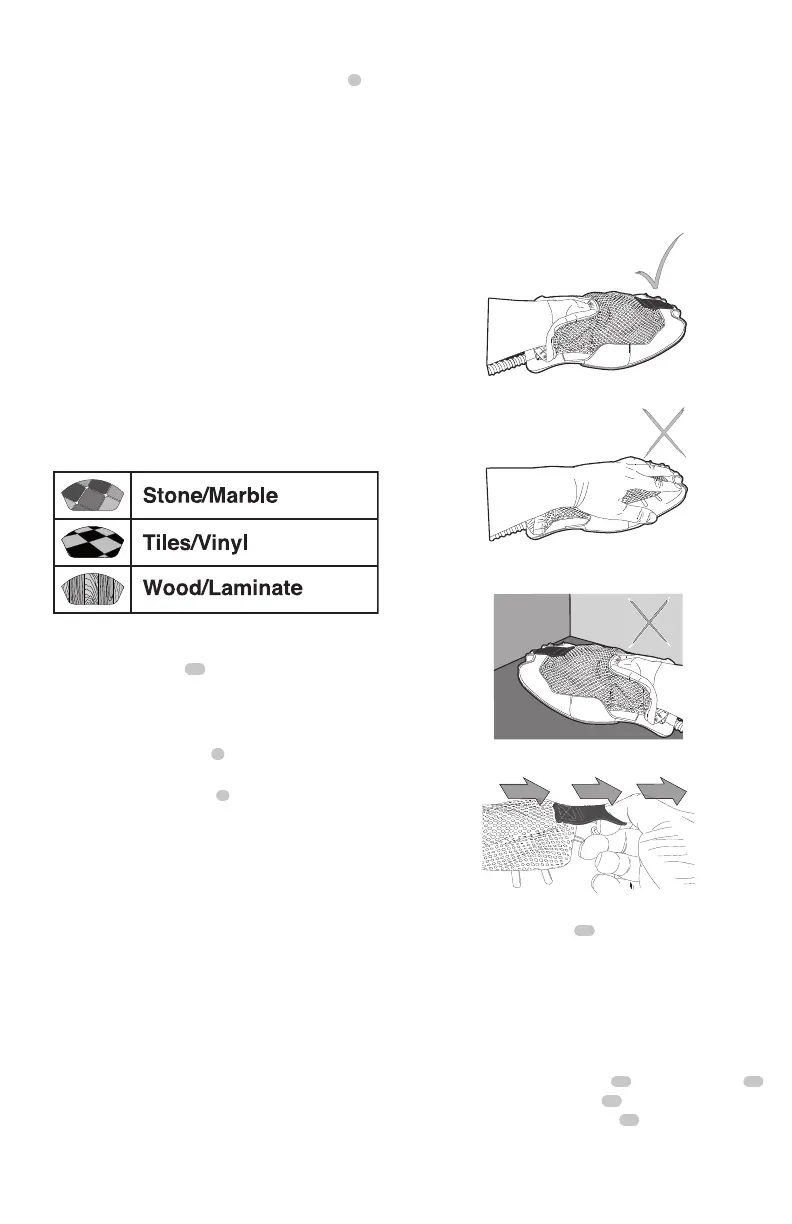 | | |
|---|---|
| | Stone/Marble |
| | Tiles/Vinyl |
| | Wood/Laminate |