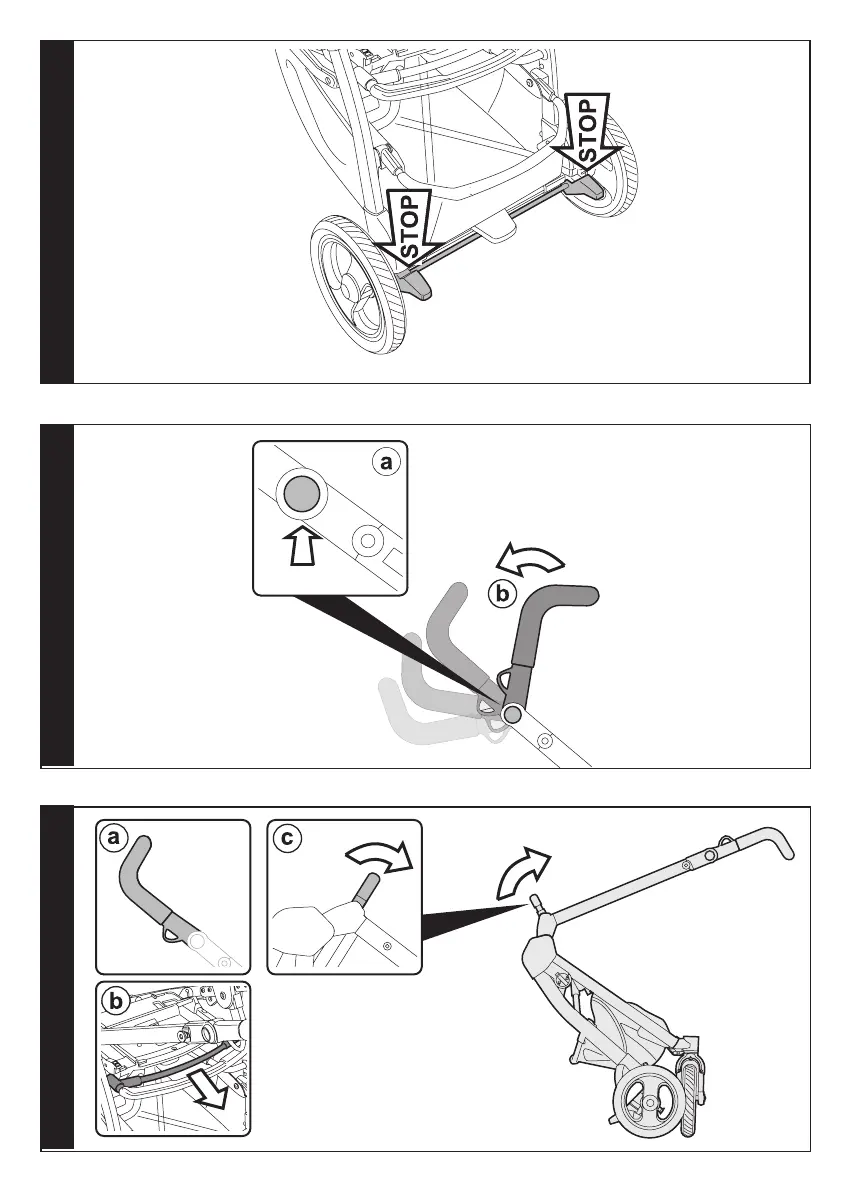 STOP

STOP

a

b

a

c

b