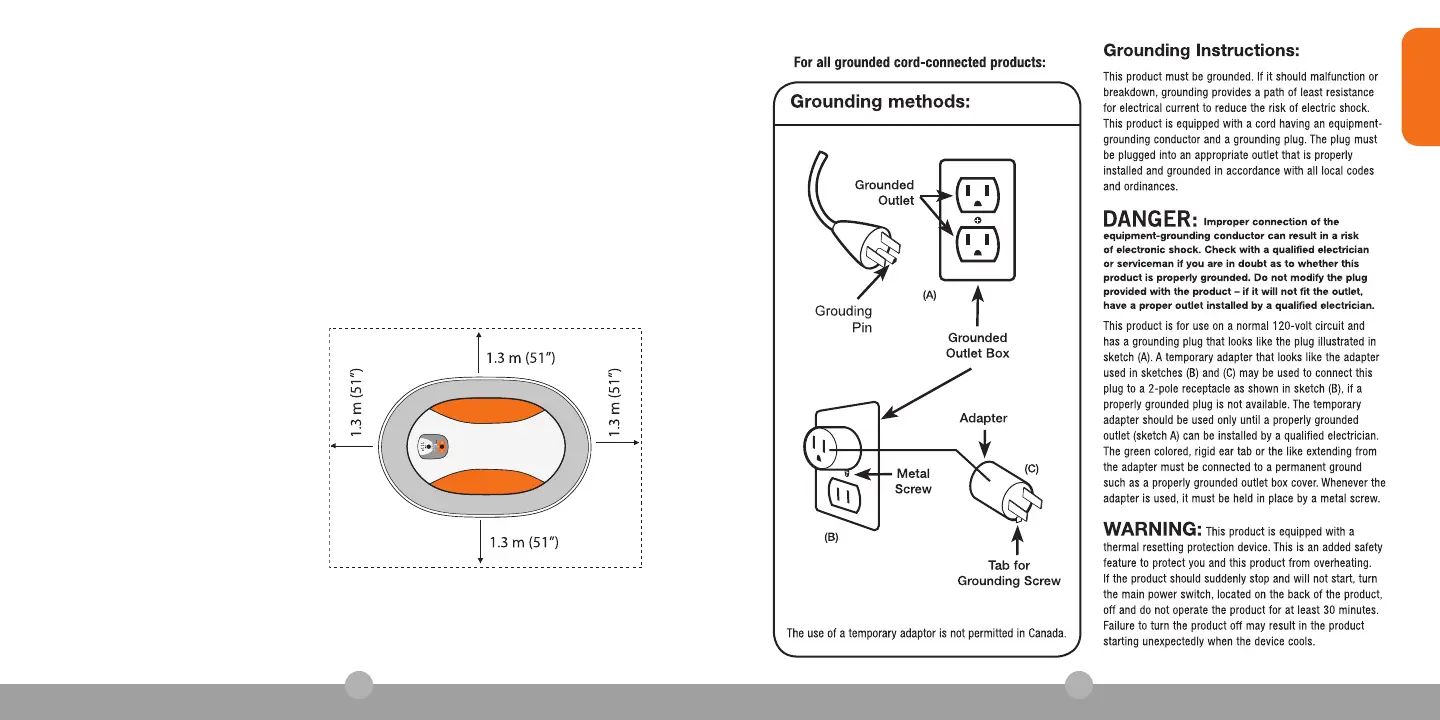 1.3 m (51")

1.3 m (51")

1.3 m (51")

1.3 m (51")

For all grounded cord-connected products:

Grounding methods:

Grounded Outlet

Grouding Pin

(A)

Grounded Outlet Box

Adapter

Metal Screw

(C)

(B)

Tab for Grounding Screw

The use of a temporary adaptor is not permitted in Canada.

Grounding Instructions:

This product must be grounded. If it should malfunction or breakdown, grounding provides a path of least resistance for electrical current to reduce the risk of electric shock. This product is equipped with a cord having an equipment-grounding conductor and a grounding plug. The plug must be plugged into an appropriate outlet that is properly installed and grounded in accordance with all local codes and ordinances.

DANGER: Improper connection of the equipment-grounding conductor can result in a risk of electronic shock. Check with a qualified electrician or serviceman if you are in doubt as to whether this product is properly grounded. Do not modify the plug provided with the product – if it will not fit the outlet, have a proper outlet installed by a qualified electrician.

This product is for use on a normal 120-volt circuit and has a grounding plug that looks like the plug illustrated in sketch (A). A temporary adapter that looks like the adapter used in sketches (B) and (C) may be used to connect this plug to a 2-pole receptacle as shown in sketch (B), if a properly grounded plug is not available. The temporary adapter should be used only until a properly grounded outlet (sketch A) can be installed by a qualified electrician. The green colored, rigid ear tab or the like extending from the adapter must be connected to a permanent ground such as a properly grounded outlet box cover. Whenever the adapter is used, it must be held in place by a metal screw.

WARNING: This product is equipped with a thermal resetting protection device. This is an added safety feature to protect you and this product from overheating. If the product should suddenly stop and will not start, turn the main power switch, located on the back of the product, off and do not operate the product for at least 30 minutes. Failure to turn the product off may result in the product starting unexpectedly when the device cools.