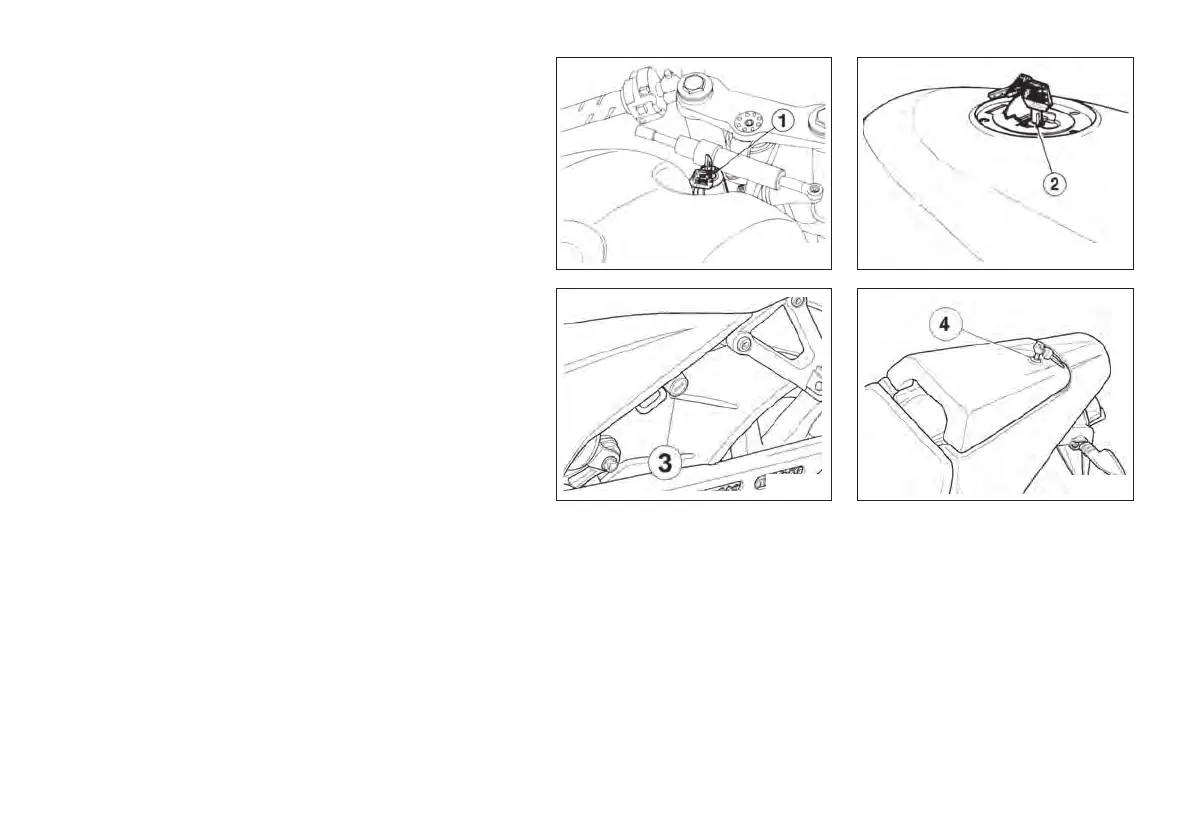 1

2

3

4