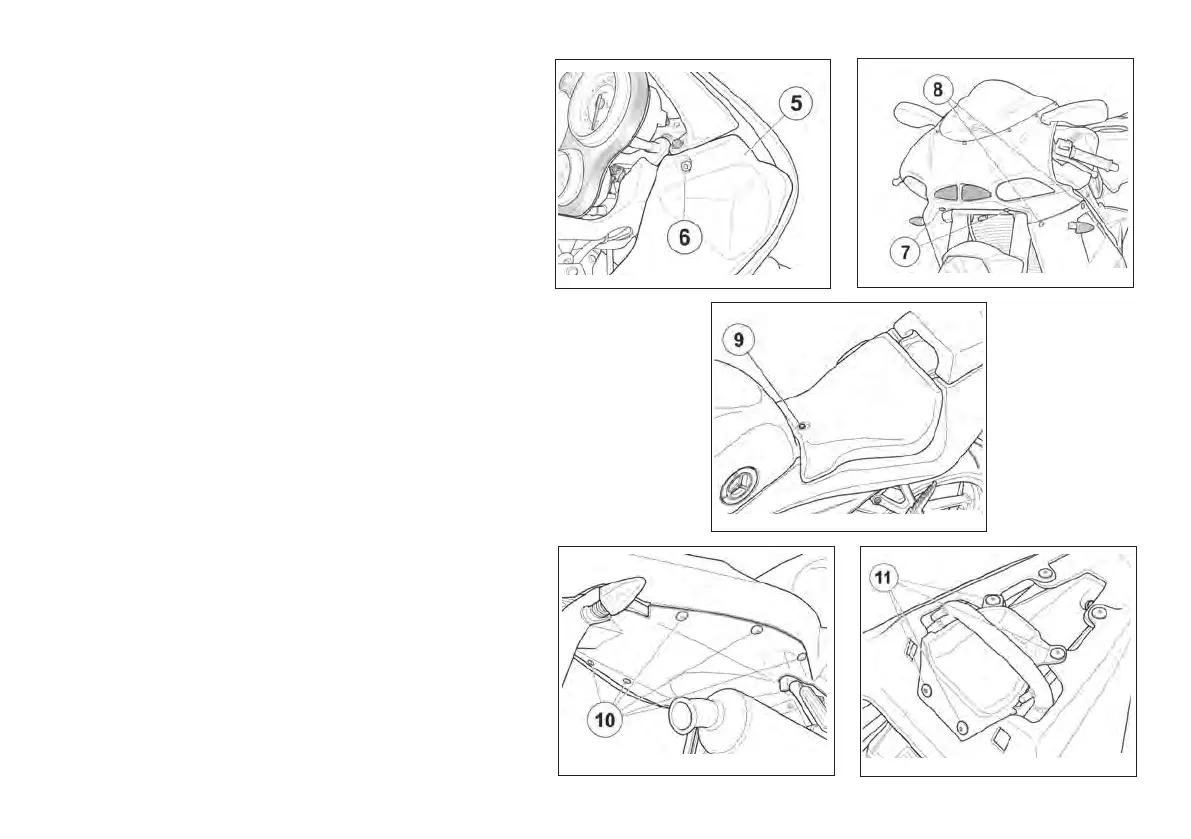 5
6
8
7
9
10
11