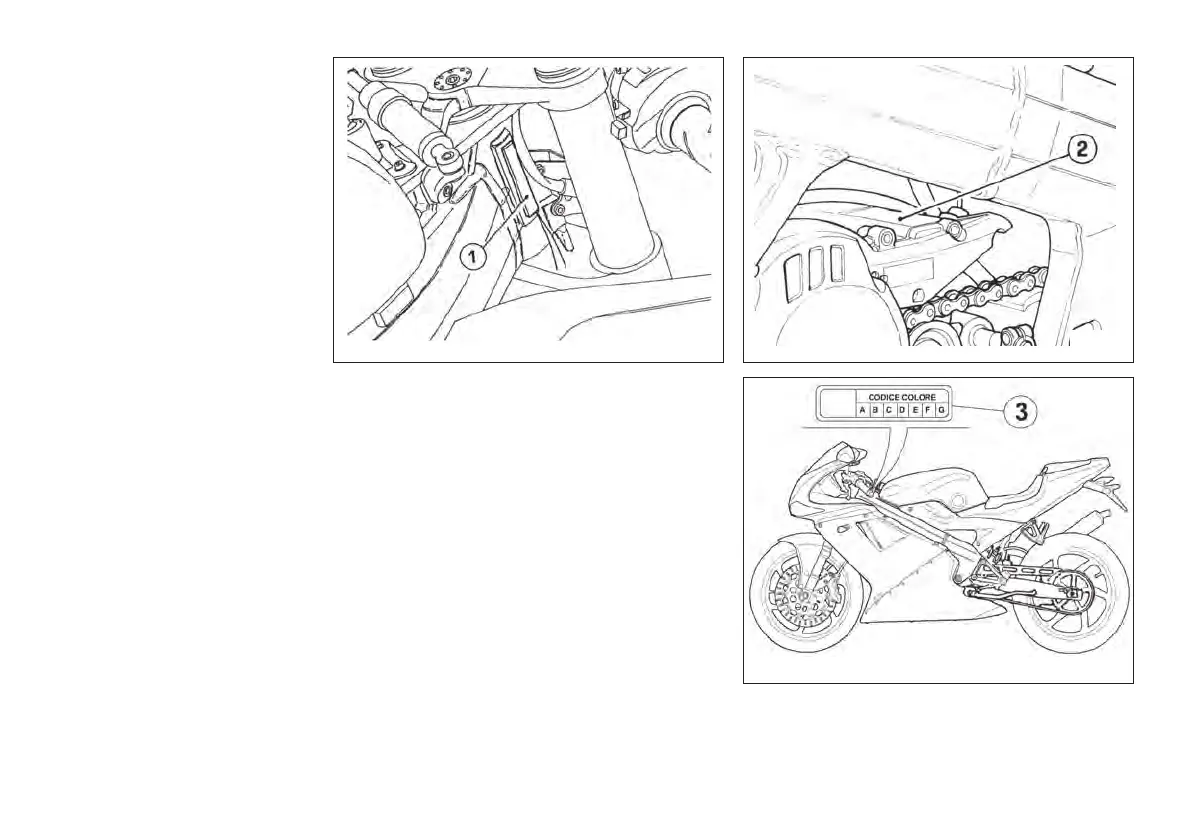 1

2

CODICE COLORE
A B C D E F G

3