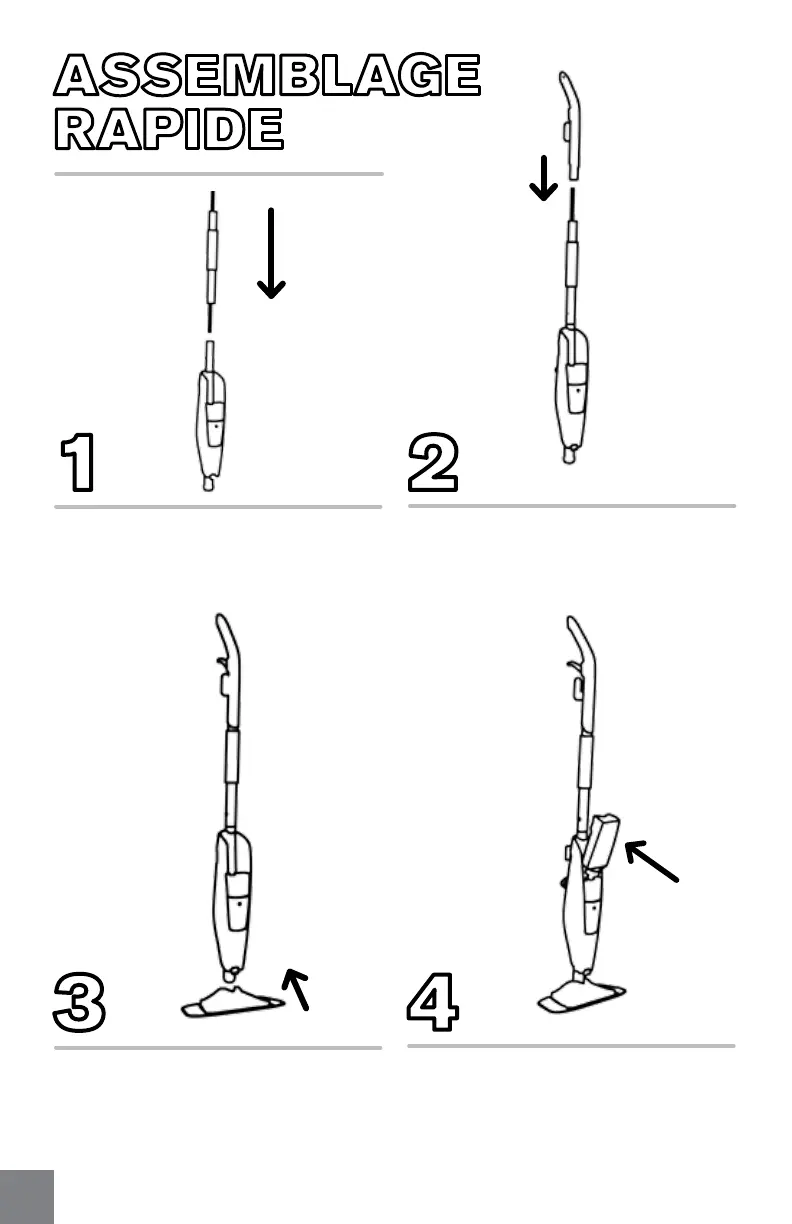 ASSEMBLAGE RAPIDE

1

2

3

4