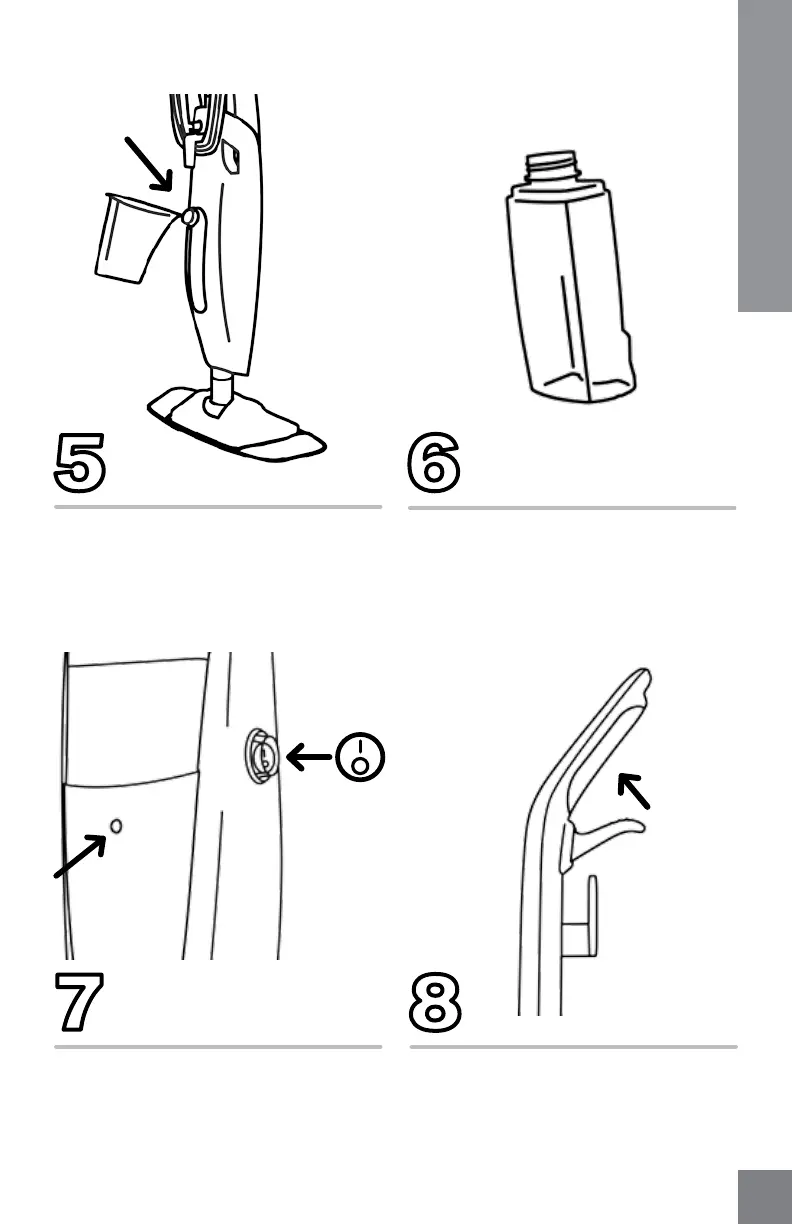 5

6

7

8