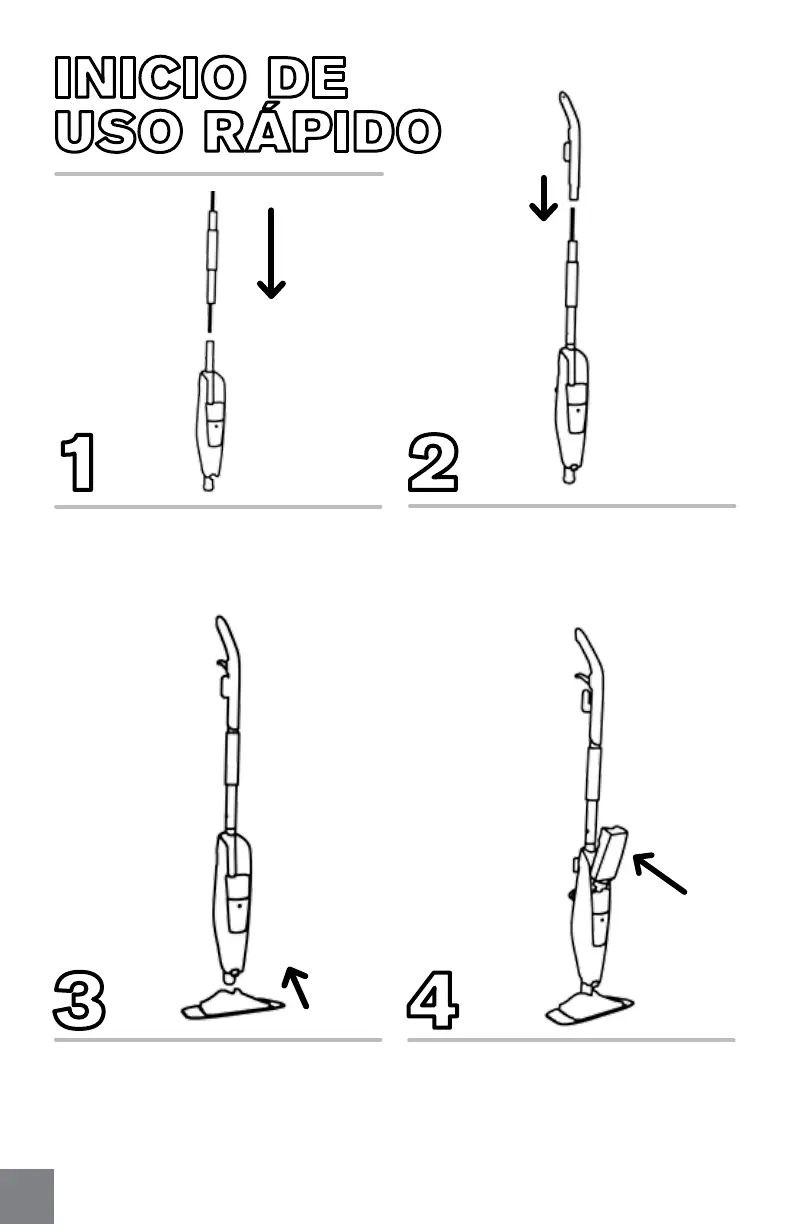 INICIO DE USO RÁPIDO

1

2

3

4