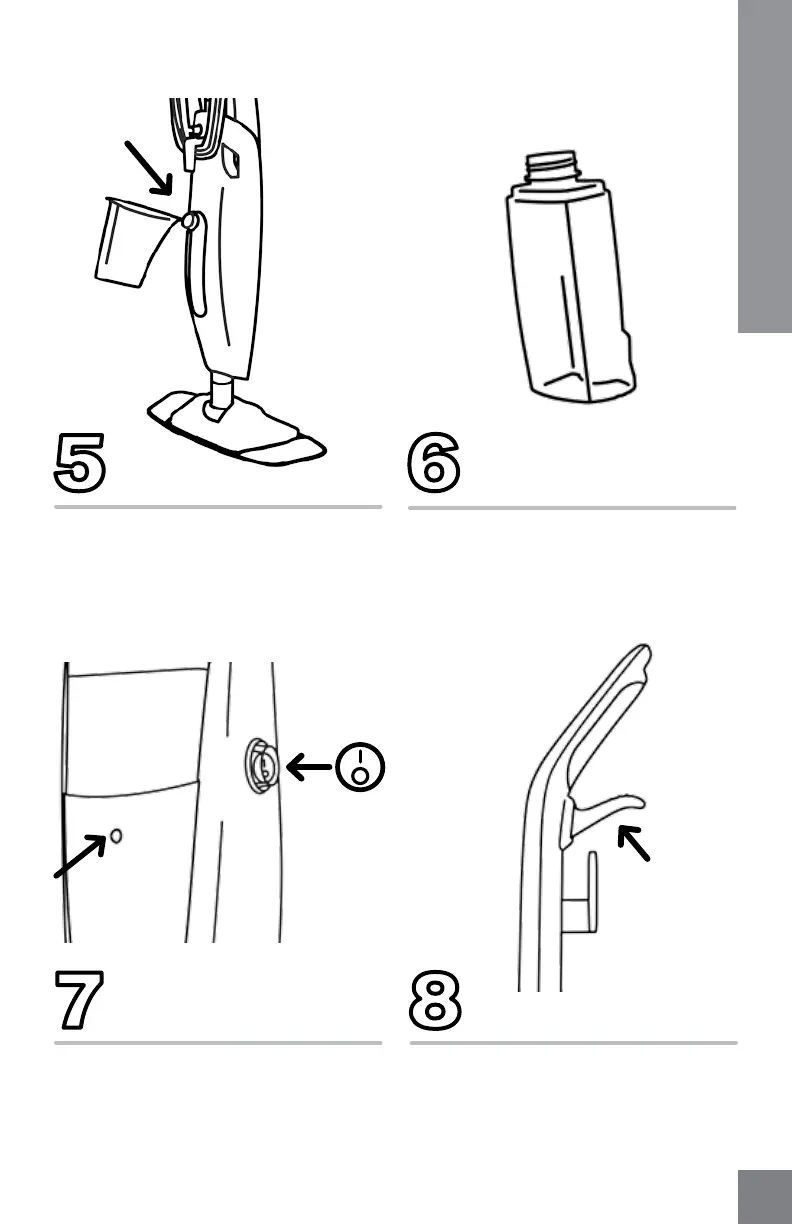 5

6

7

8