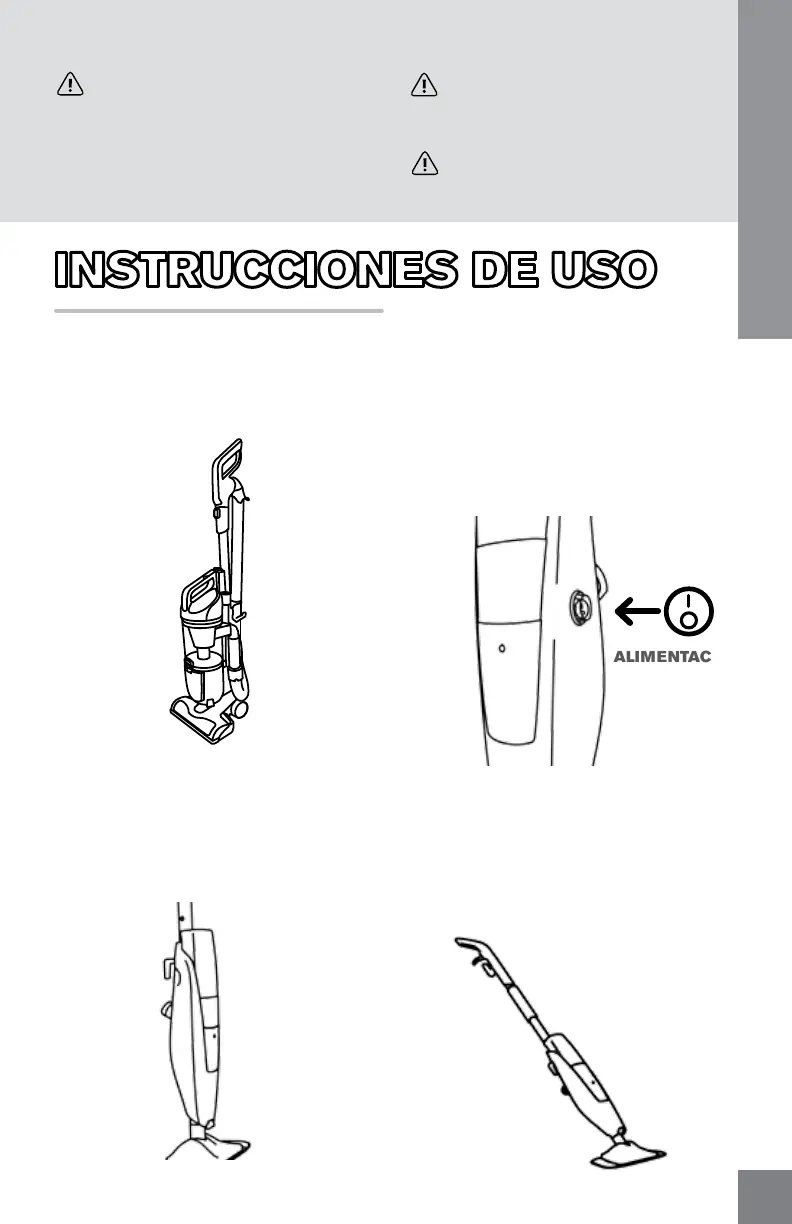 INSTRUCCIONES DE USO

ALIMENTAC