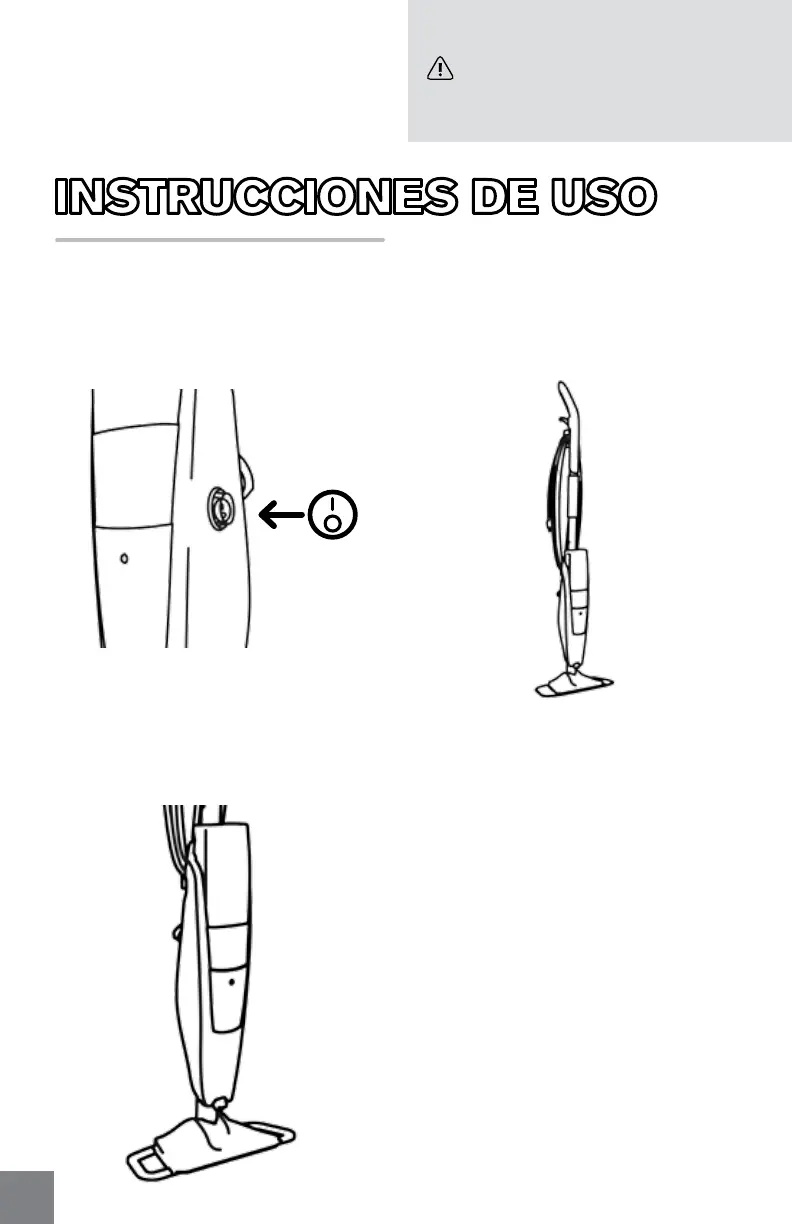 INSTRUCCIONES DE USO