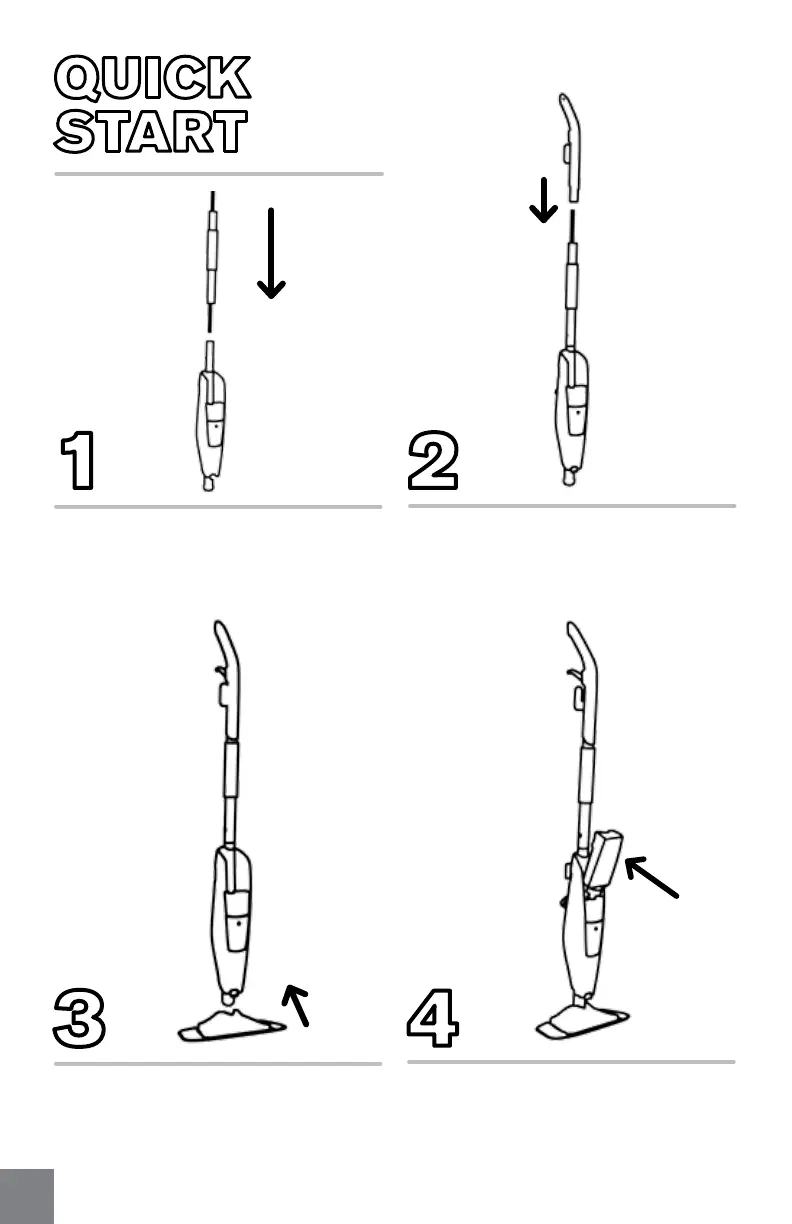 QUICK START

1

2

3

4