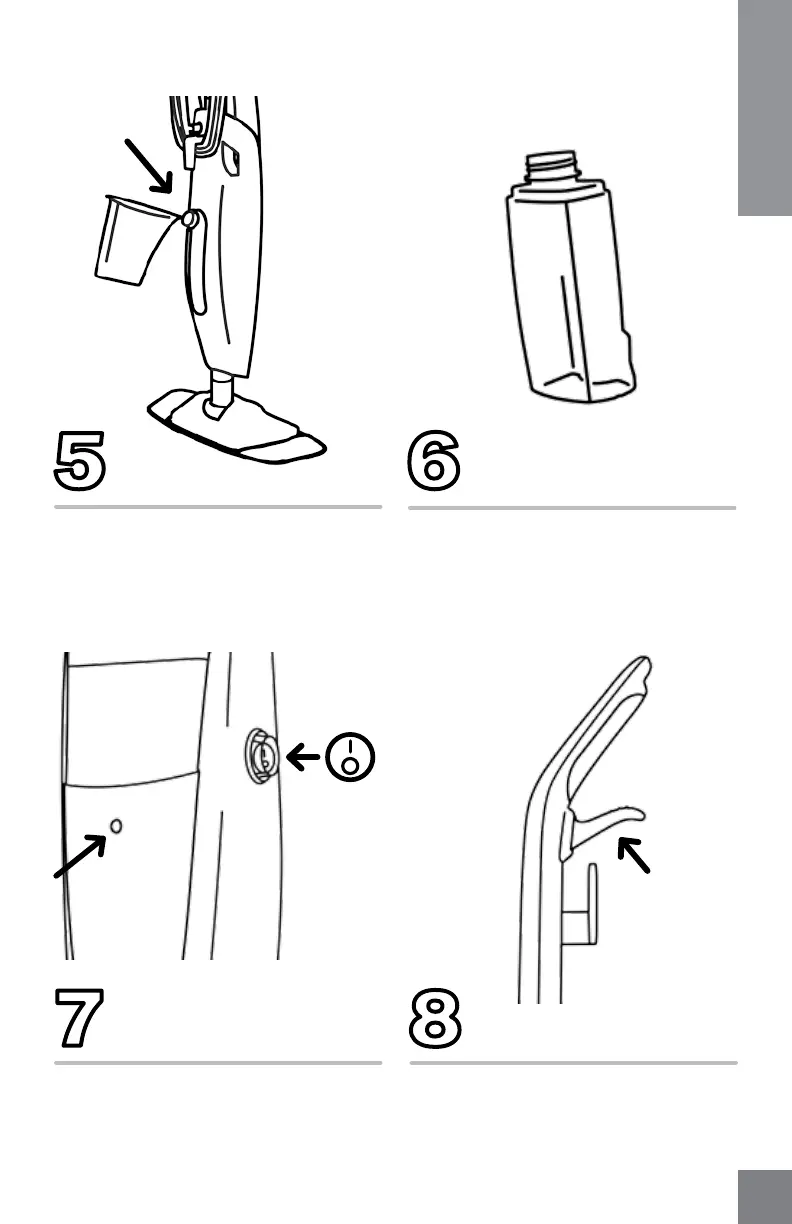 5

6

7

8